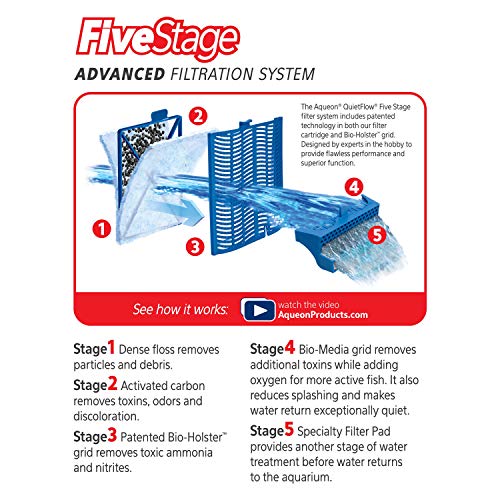 FiveStage

ADVANCED FILTRATION SYSTEM

The Aqueon® QuietFlow® Five Stage filter system includes patented technology in both our filter cartridge and Bio-Holster™ grid. Designed by experts in the hobby to provide flawless performance and superior function.

2

4

1

3

5

See how it works: watch the video AqueonProducts.com

Stage1 Dense floss removes particles and debris.

Stage2 Activated carbon removes toxins, odors and discoloration.

Stage3 Patented Bio-Holster™ grid removes toxic ammonia and nitrites.

Stage4 Bio-Media grid removes additional toxins while adding oxygen for more active fish. It also reduces splashing and makes water return exceptionally quiet.

Stage5 Specialty Filter Pad provides another stage of water treatment before water returns to the aquarium.