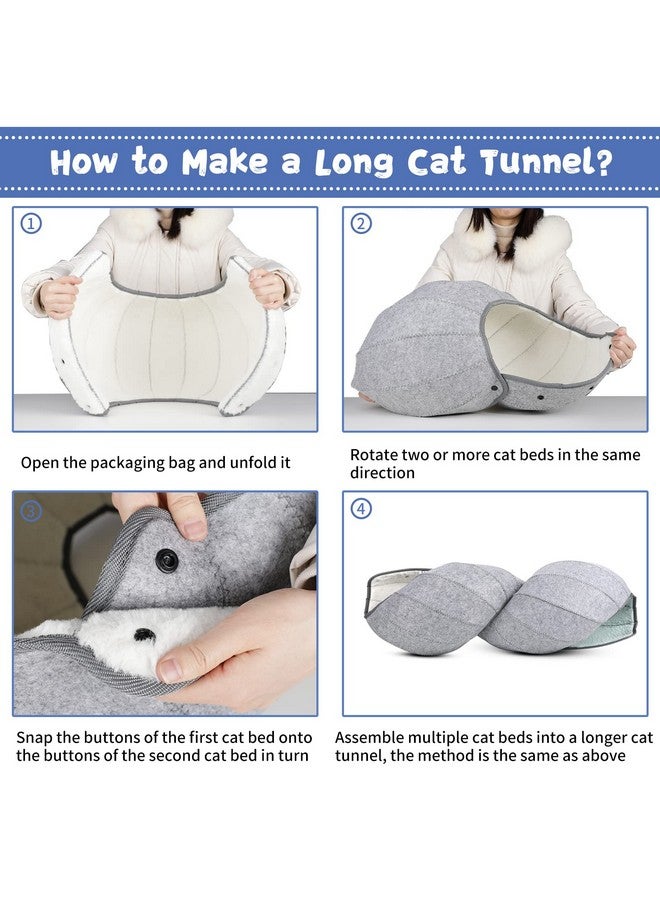 How to Make a Long Cat Tunnel?

①

Open the packaging bag and unfold it

②

Rotate two or more cat beds in the same direction

③

Snap the buttons of the first cat bed onto the buttons of the second cat bed in turn

④

Assemble multiple cat beds into a longer cat tunnel, the method is the same as above