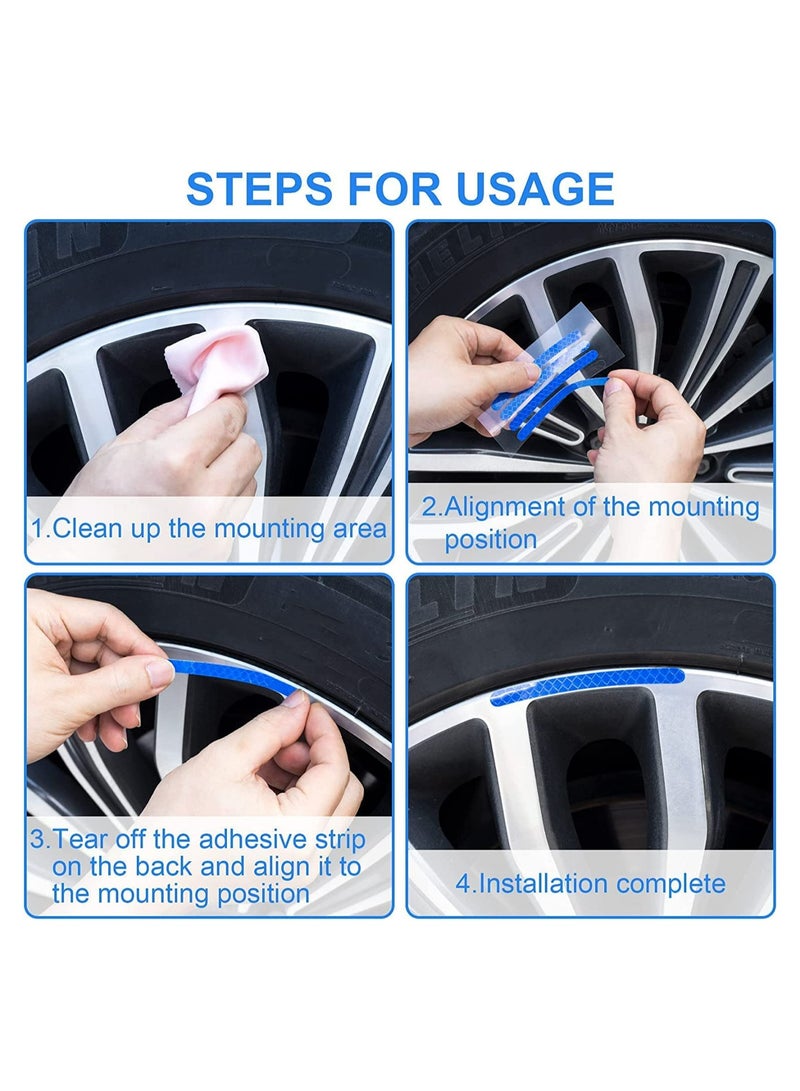 STEPS FOR USAGE

1.Clean up the mounting area

2.Alignment of the mounting position

3.Tear off the adhesive strip on the back and align it to the mounting position

4.Installation complete