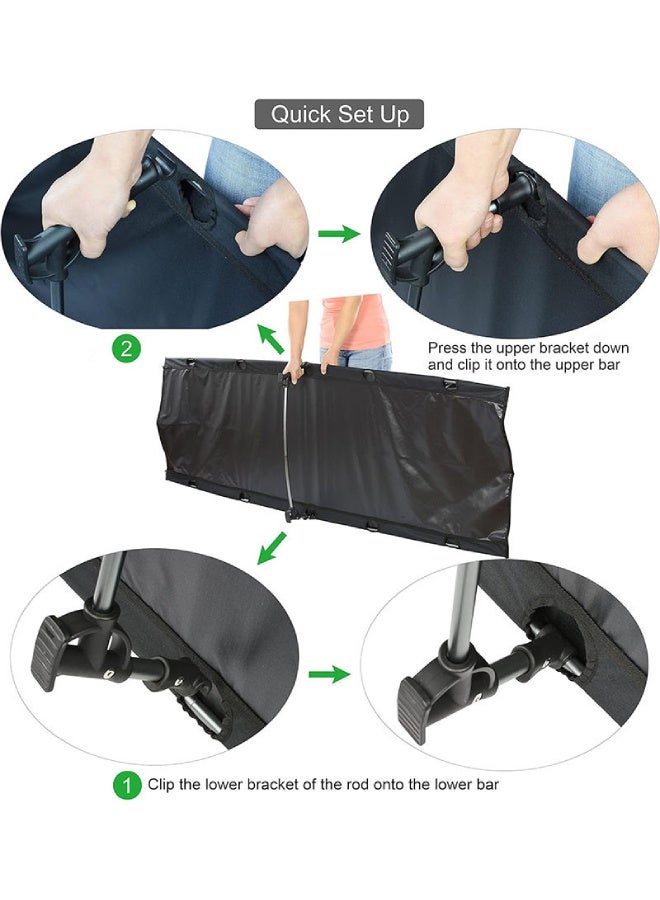 Quick Set Up

2

Press the upper bracket down and clip it onto the upper bar

1 Clip the lower bracket of the rod onto the lower bar