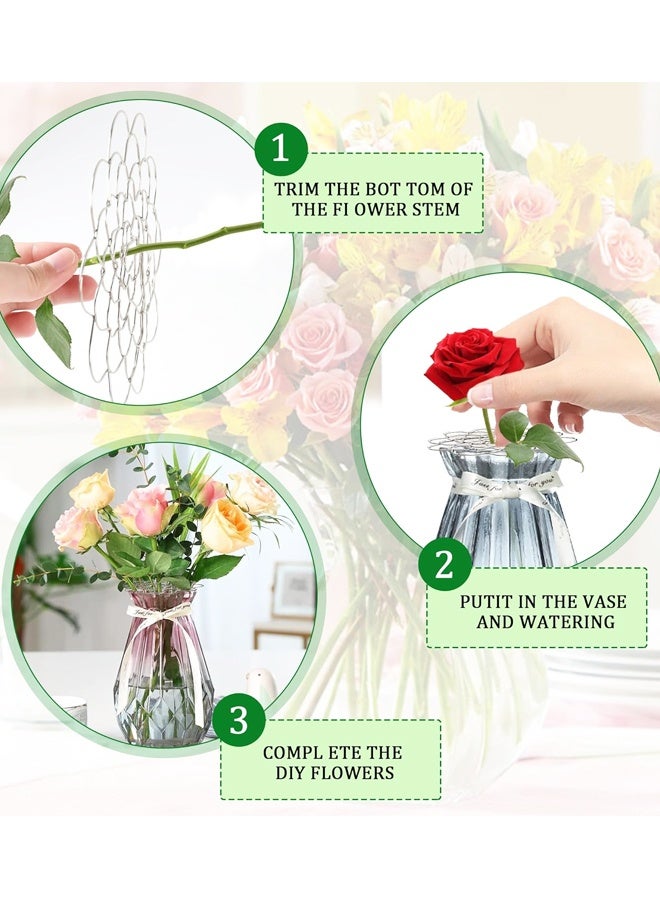 1

TRIM THE BOT TOM OF THE FI OWER STEM

2

PUTIT IN THE VASE AND WATERING

3

COMPL ETE THE DIY FLOWERS