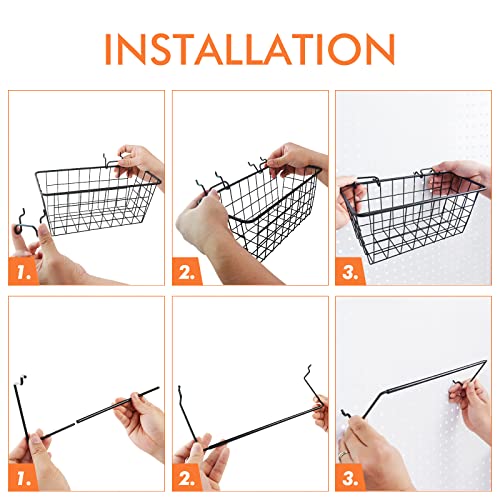 INSTALLATION

1.

2.

3.

1.

2.

3.