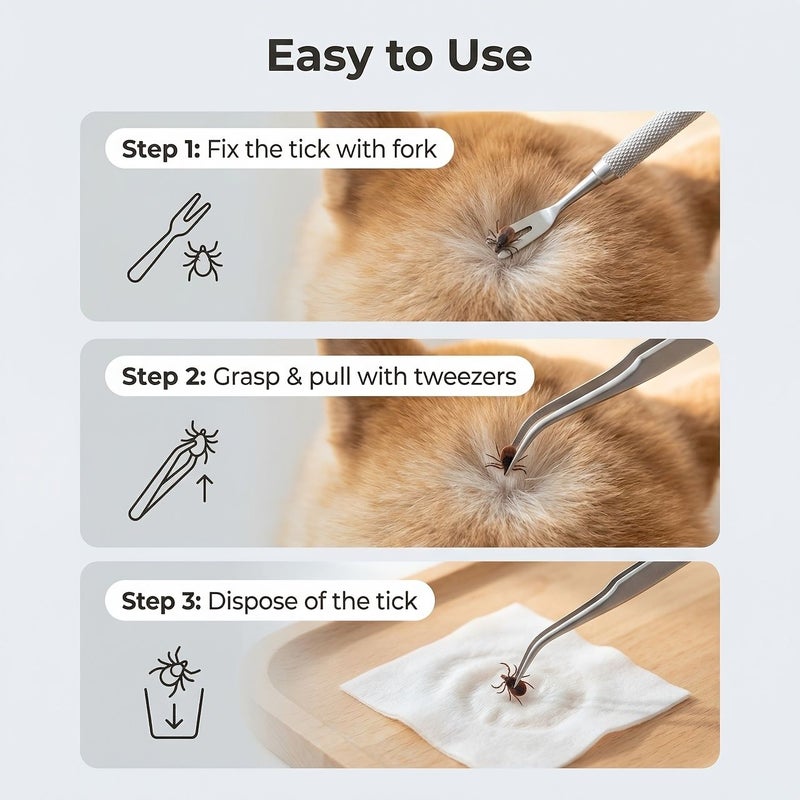 Easy to Use

Step 1: Fix the tick with fork

Step 2: Grasp & pull with tweezers

Step 3: Dispose of the tick