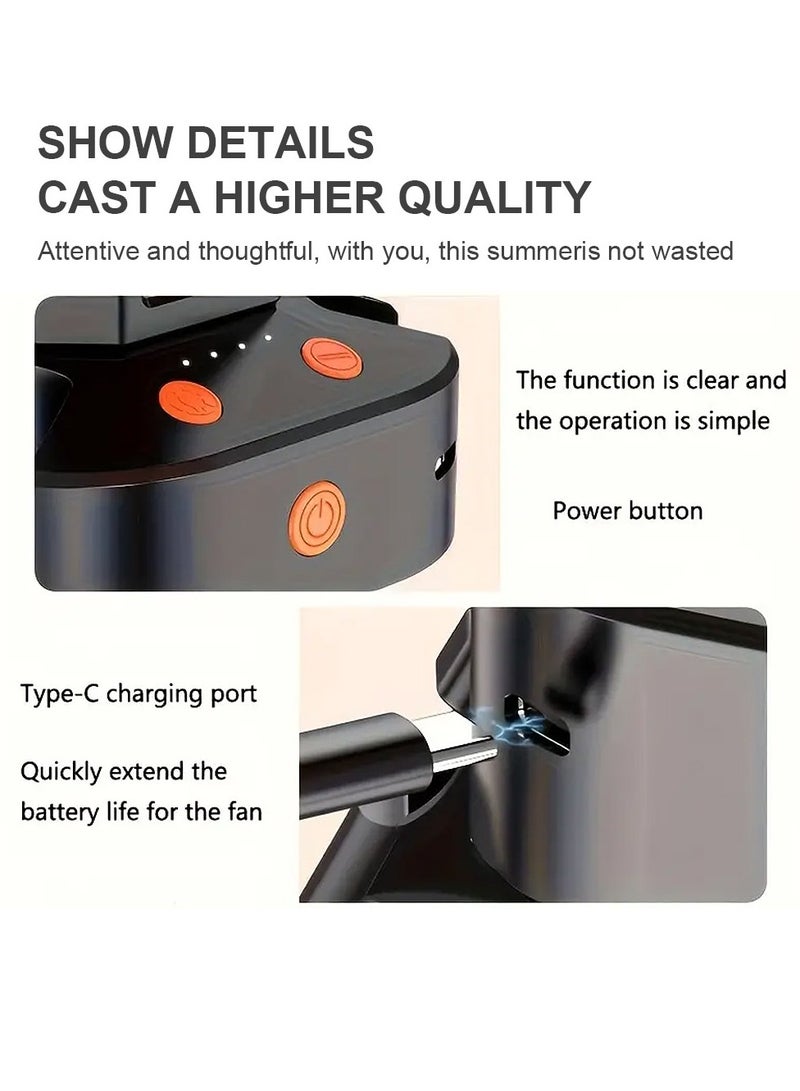 SHOW DETAILS
CAST A HIGHER QUALITY

Attentive and thoughtful, with you, this summeris not wasted

The function is clear and the operation is simple

Power button

Type-C charging port

Quickly extend the battery life for the fan