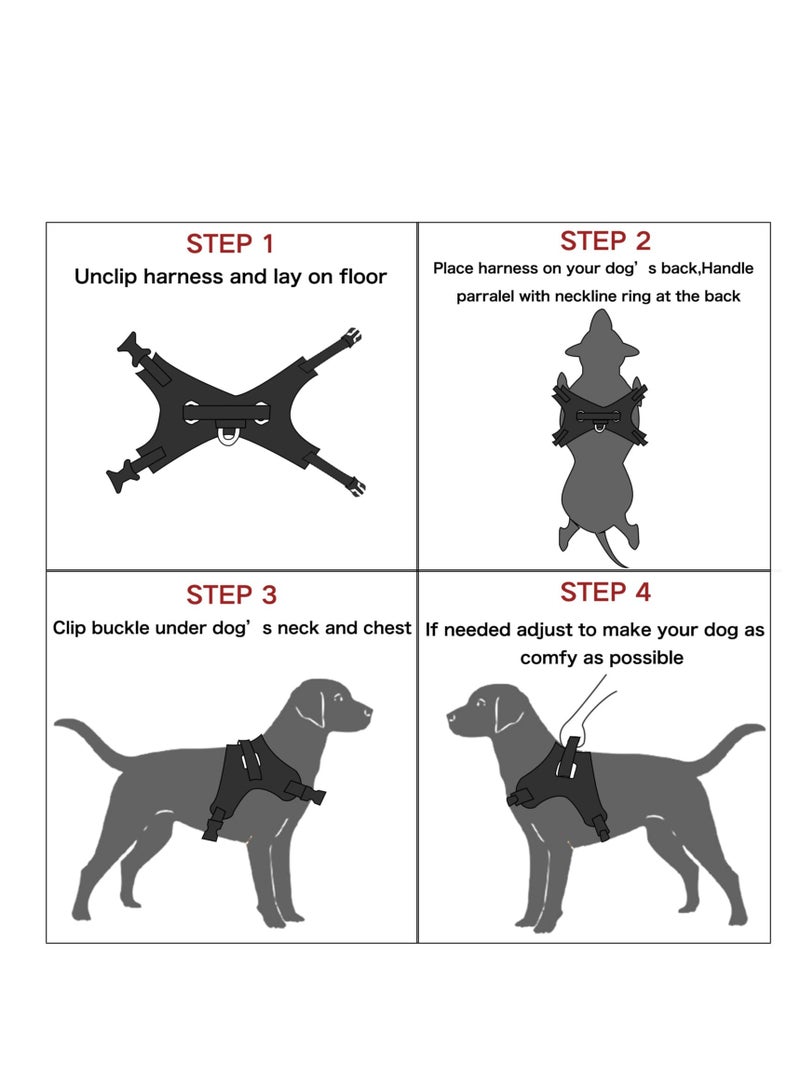 STEP 1
Unclip harness and lay on floor

STEP 2
Place harness on your dog’s back,Handle parralel with neckline ring at the back

STEP 3
Clip buckle under dog’s neck and chest

STEP 4
If needed adjust to make your dog as comfy as possible