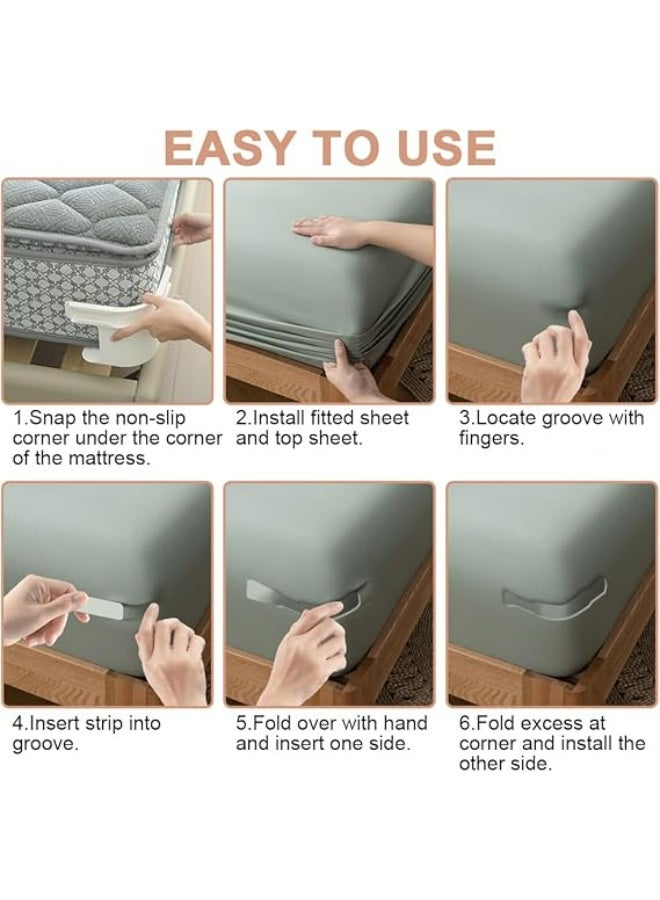 EASY TO USE

1.Snap the non-slip corner under the corner of the mattress.

2.Install fitted sheet and top sheet.

3.Locate groove with fingers.

4.Insert strip into groove.

5.Fold over with hand and insert one side.

6.Fold excess at corner and install the other side.