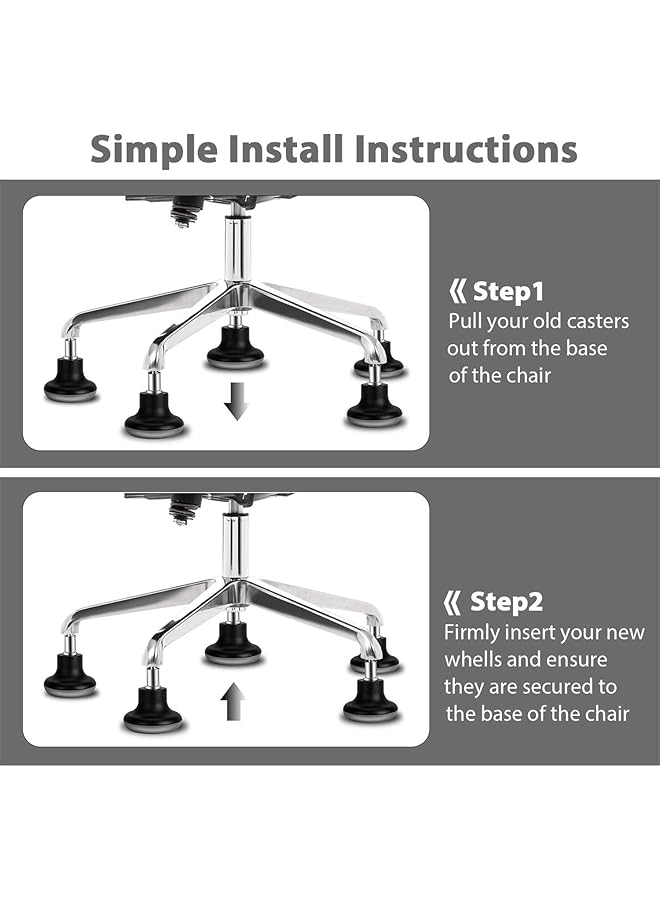 Simple Install Instructions

《 Step1
Pull your old casters out from the base of the chair

《 Step2
Firmly insert your new whells and ensure they are secured to the base of the chair