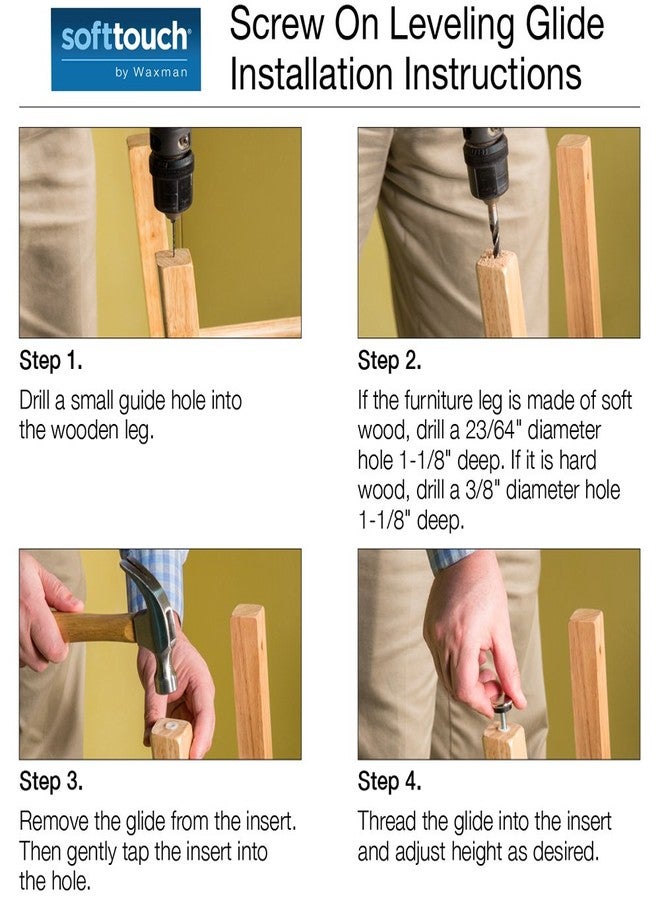 softtouch
by Waxman

Screw On Leveling Glide Installation Instructions

Step 1.
Drill a small guide hole into the wooden leg.

Step 2.
If the furniture leg is made of soft wood, drill a 23/64" diameter hole 1-1/8" deep. If it is hard wood, drill a 3/8" diameter hole 1-1/8" deep.

Step 3.
Remove the glide from the insert. Then gently tap the insert into the hole.

Step 4.
Thread the glide into the insert and adjust height as desired.