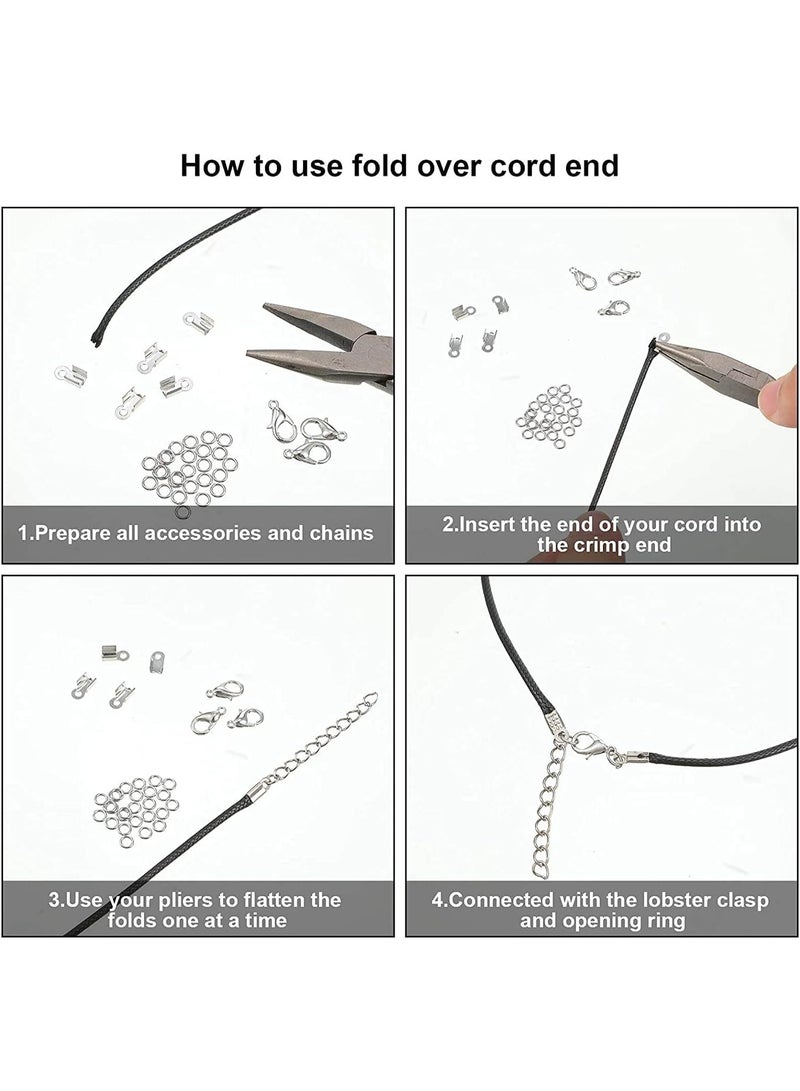 How to use fold over cord end

1.Prepare all accessories and chains

2.Insert the end of your cord into the crimp end

3.Use your pliers to flatten the folds one at a time

4.Connected with the lobster clasp and opening ring