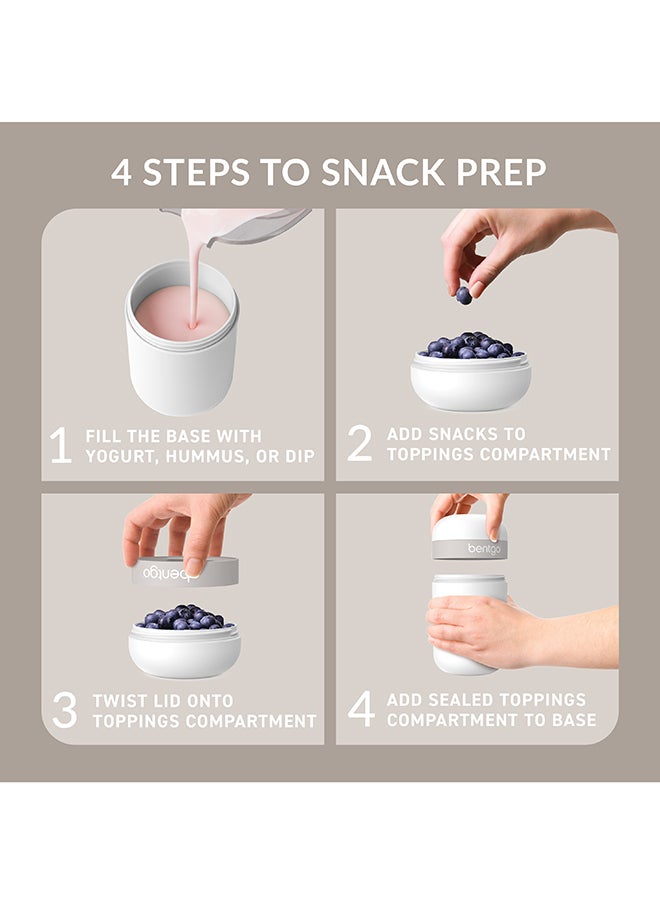 4 STEPS TO SNACK PREP

1 FILL THE BASE WITH YOGURT, HUMMUS, OR DIP

2 ADD SNACKS TO TOPPINGS COMPARTMENT

bentgo

3 TWIST LID ONTO TOPPINGS COMPARTMENT

bentgo

4 ADD SEALED TOPPINGS COMPARTMENT TO BASE