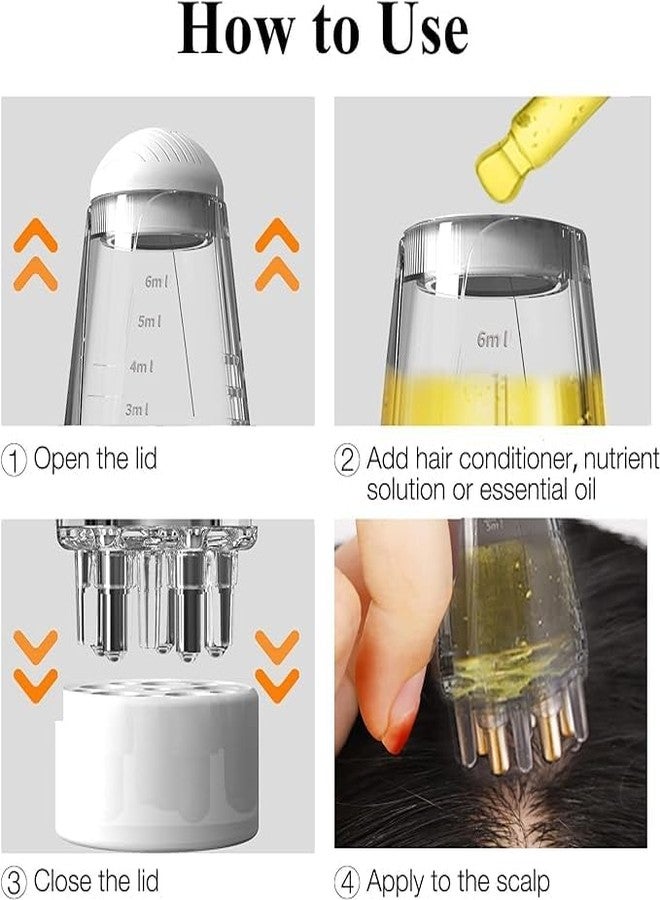 How to Use

6ml
5ml
4ml
3ml

① Open the lid

6ml

② Add hair conditioner, nutrient solution or essential oil

③ Close the lid

3ml

④ Apply to the scalp