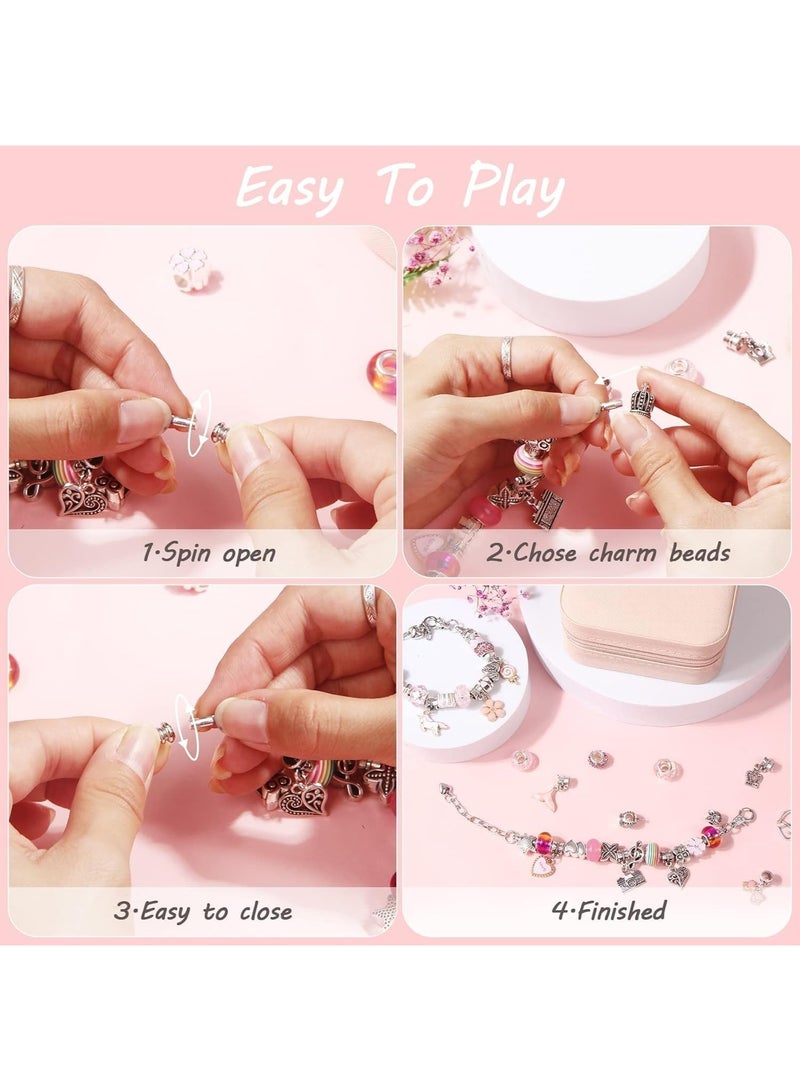 Easy To Play

1·Spin open

2·Chose charm beads

3·Easy to close

4·Finished