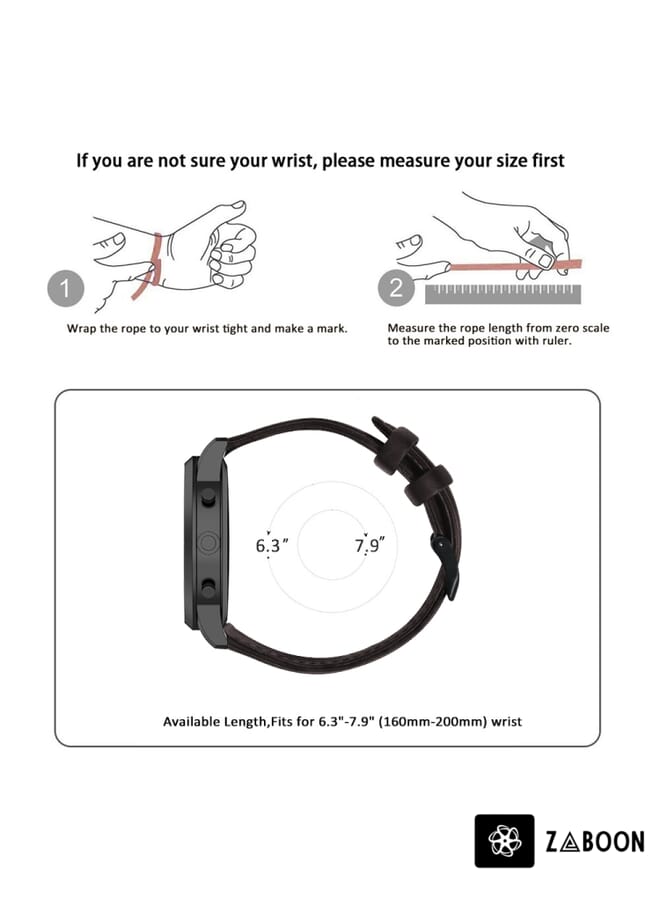 If you are not sure your wrist, please measure your size first

1

Wrap the rope to your wrist tight and make a mark.

2

Measure the rope length from zero scale to the marked position with ruler.

6.3"

7.9"

Available Length,Fits for 6.3"-7.9" (160mm-200mm) wrist

ZABOON