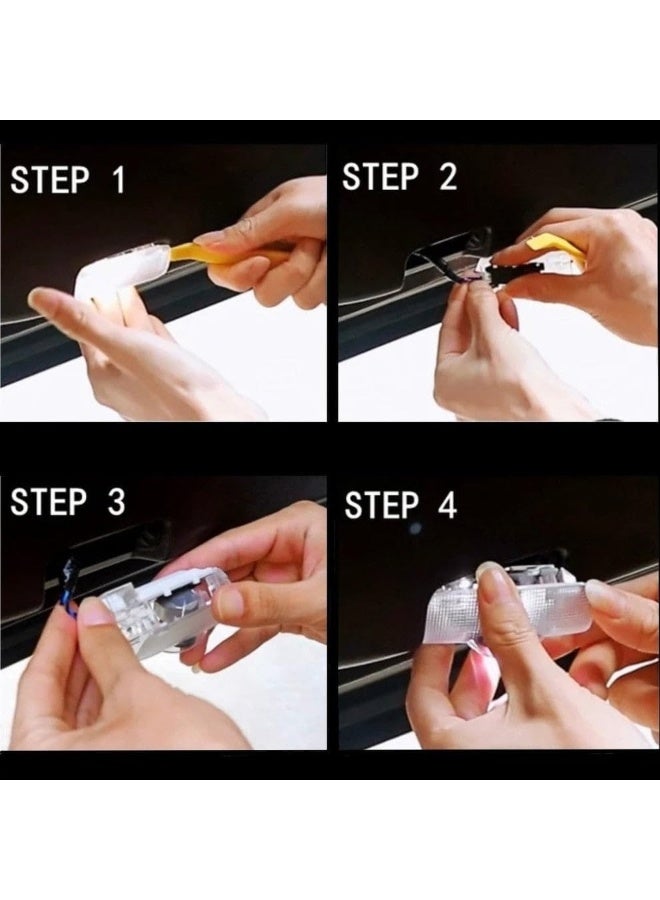 STEP 1

STEP 2

STEP 3

STEP 4