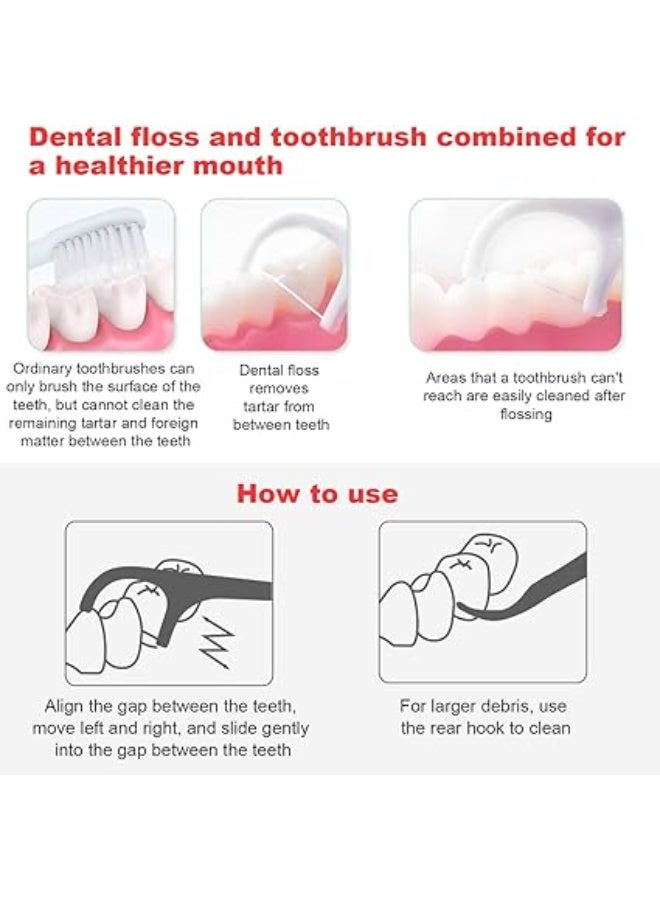 Dental floss and toothbrush combined for a healthier mouth

Ordinary toothbrushes can only brush the surface of the teeth, but cannot clean the remaining tartar and foreign matter between the teeth

Dental floss removes tartar from between teeth

Areas that a toothbrush can't reach are easily cleaned after flossing

How to use

Align the gap between the teeth, move left and right, and slide gently into the gap between the teeth

For larger debris, use the rear hook to clean