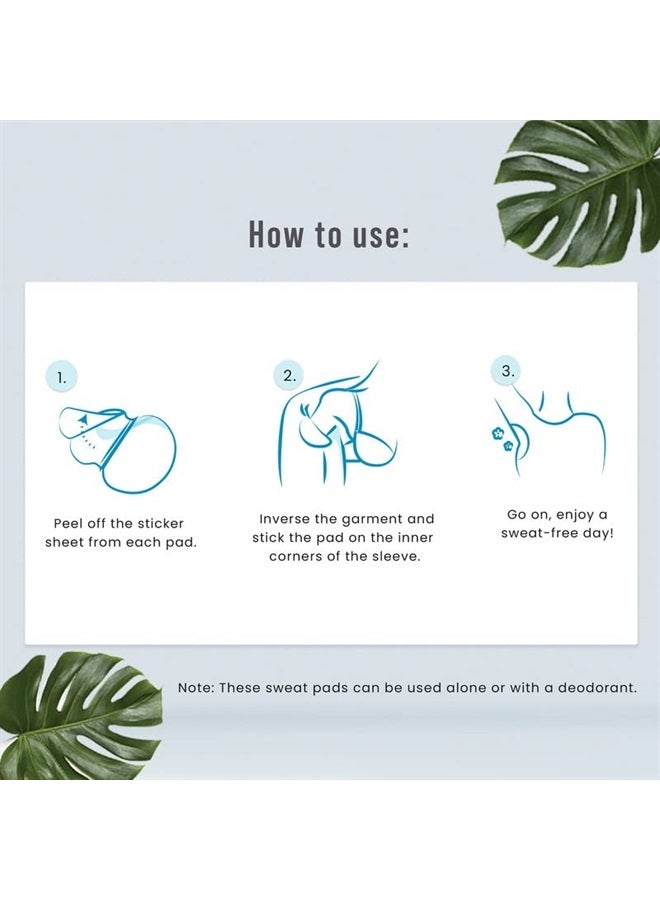 How to use:

1.

Peel off the sticker sheet from each pad.

2.

Inverse the garment and stick the pad on the inner corners of the sleeve.

3.

Go on, enjoy a sweat-free day!

Note: These sweat pads can be used alone or with a deodorant.