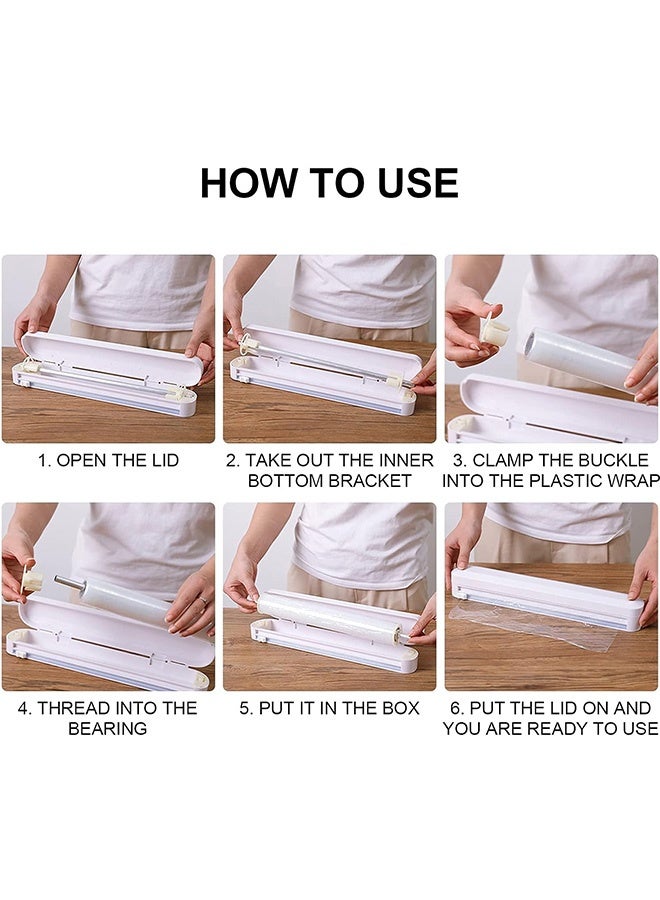 HOW TO USE

1. OPEN THE LID

2. TAKE OUT THE INNER BOTTOM BRACKET

3. CLAMP THE BUCKLE INTO THE PLASTIC WRAP

4. THREAD INTO THE BEARING

5. PUT IT IN THE BOX

6. PUT THE LID ON AND YOU ARE READY TO USE