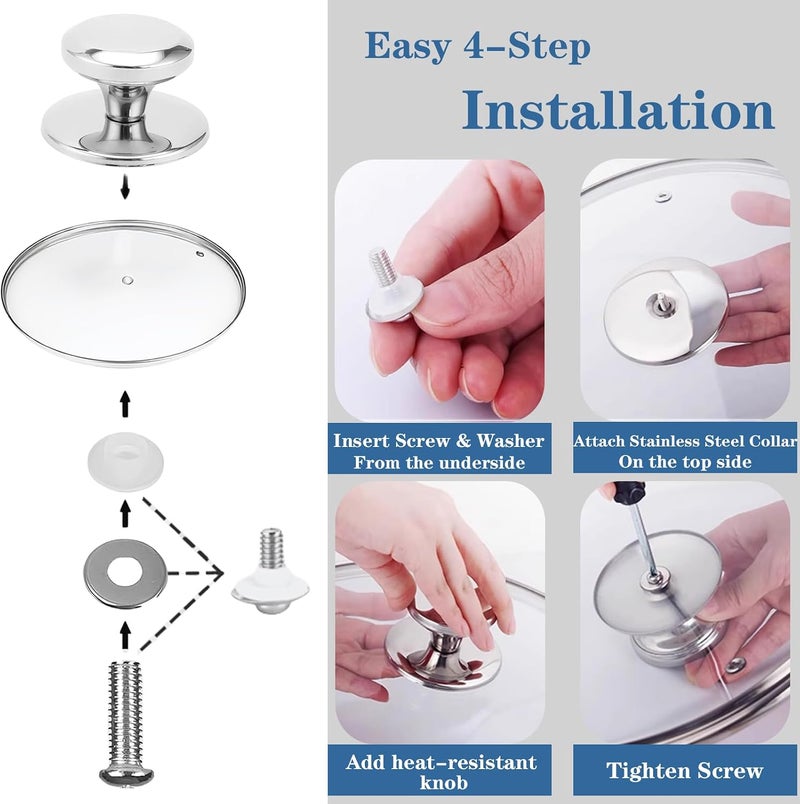 Easy 4–Step
Installation

Insert Screw & Washer
From the underside

Attach Stainless Steel Collar
On the top side

Add heat–resistant
knob

Tighten Screw