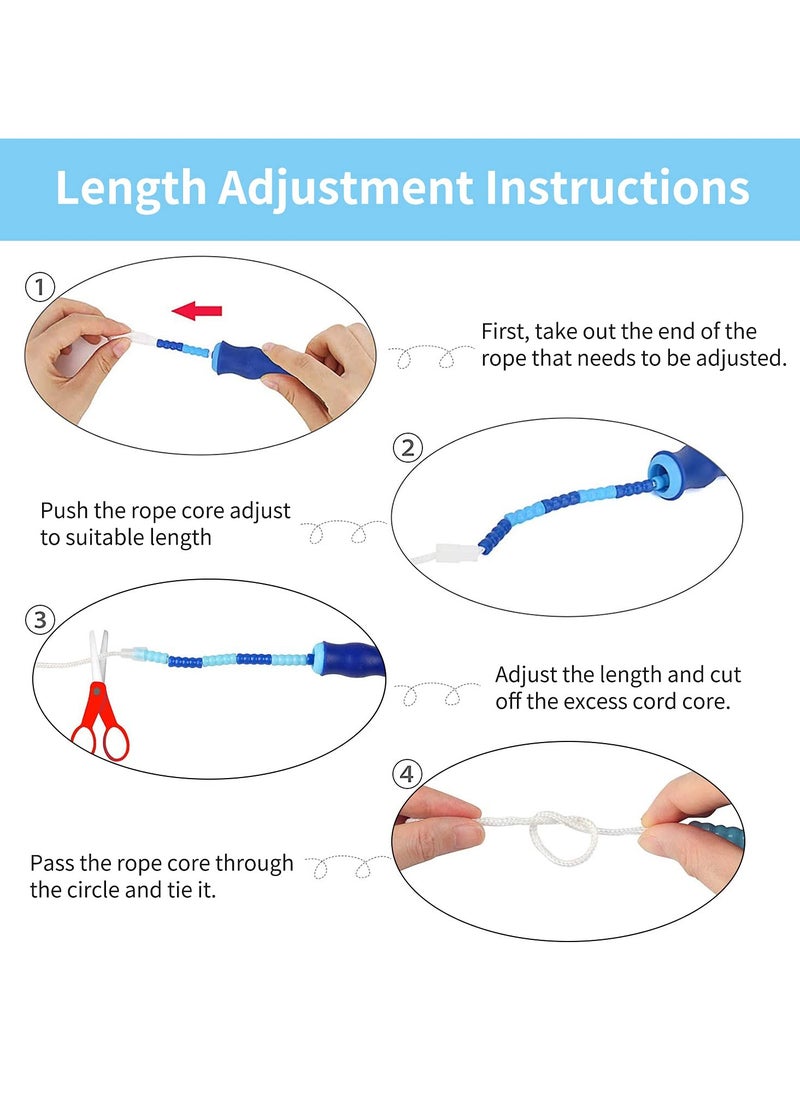 Length Adjustment Instructions

①

First, take out the end of the rope that needs to be adjusted.

②

Push the rope core adjust to suitable length

③

Adjust the length and cut off the excess cord core.

④

Pass the rope core through the circle and tie it.