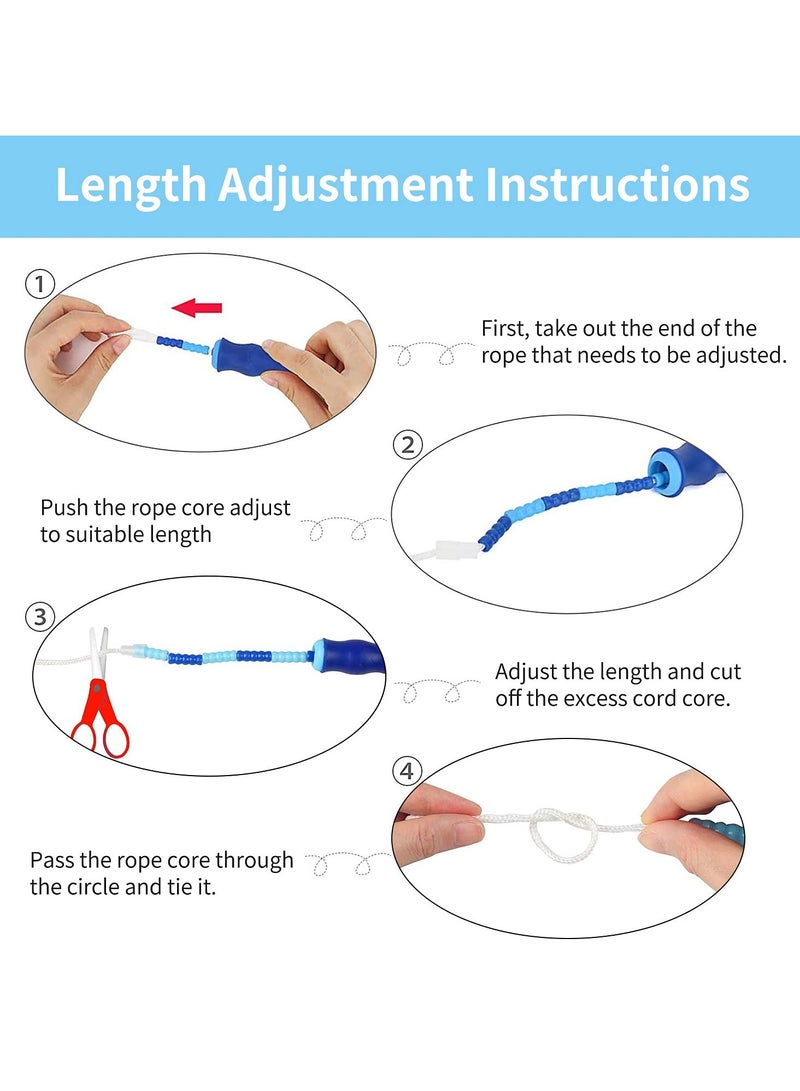 Length Adjustment Instructions

①

First, take out the end of the rope that needs to be adjusted.

②

Push the rope core adjust to suitable length

③

Adjust the length and cut off the excess cord core.

④

Pass the rope core through the circle and tie it.