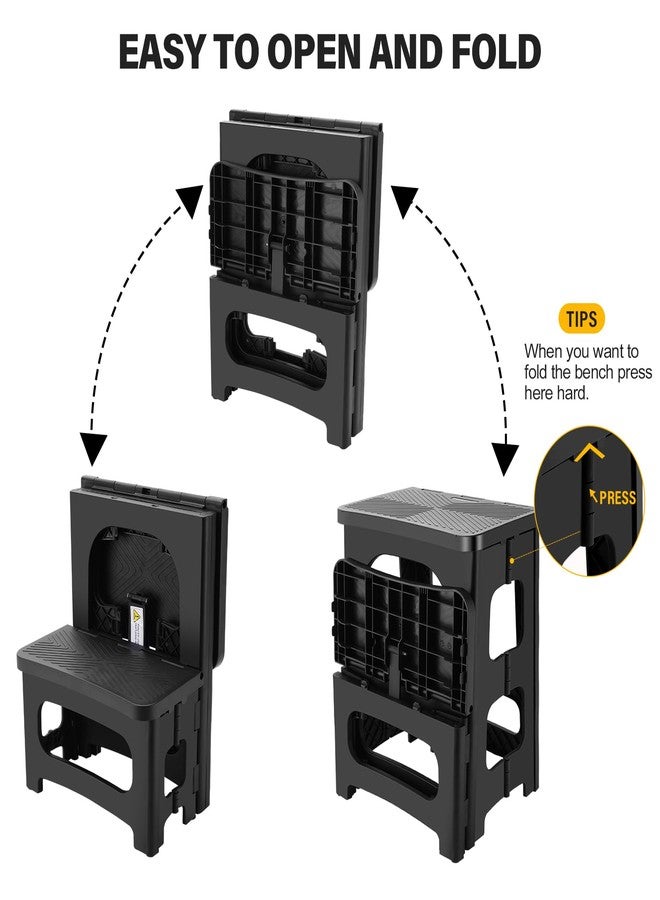 EASY TO OPEN AND FOLD

TIPS

When you want to fold the bench press here hard.

PRESS