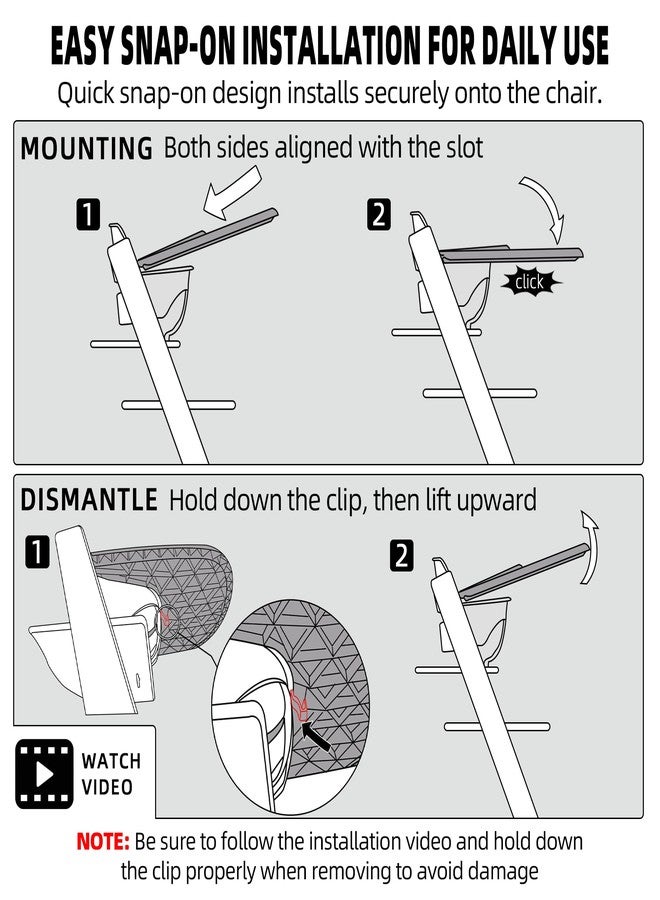 EASY SNAP-ON INSTALLATION FOR DAILY USE

Quick snap-on design installs securely onto the chair.

MOUNTING Both sides aligned with the slot

1

2

click

DISMANTLE Hold down the clip, then lift upward

1

2

WATCH VIDEO

NOTE: Be sure to follow the installation video and hold down the clip properly when removing to avoid damage