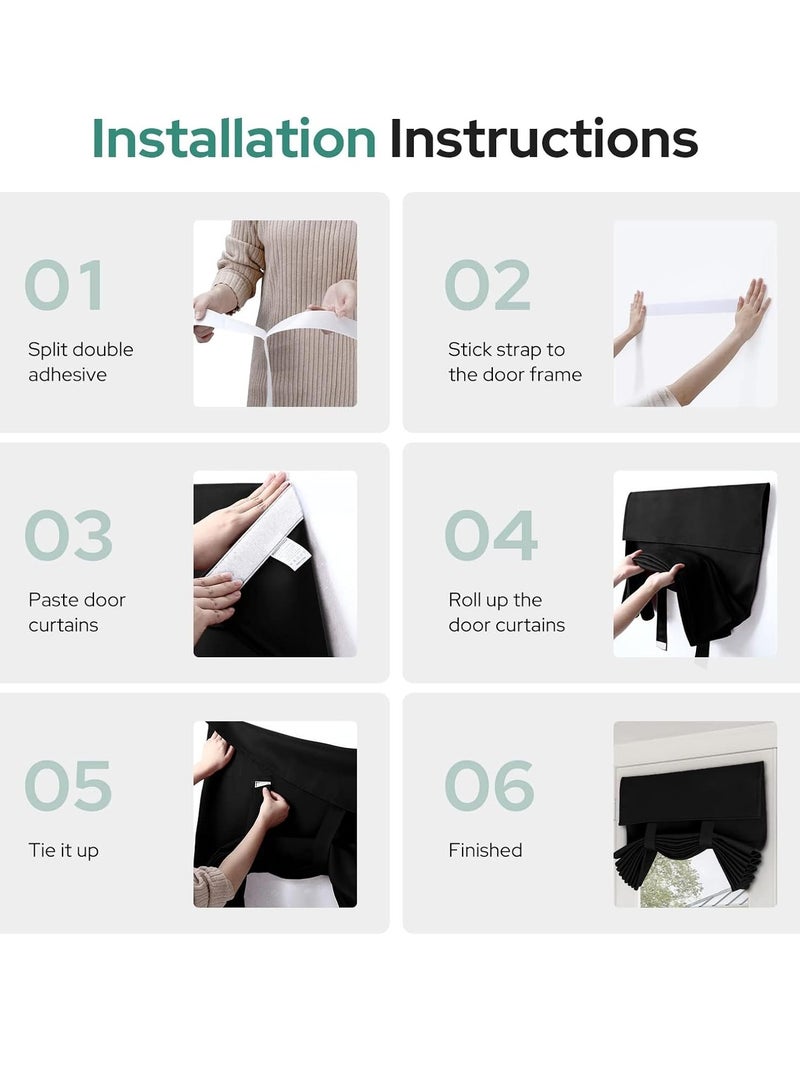 Installation Instructions

01

Split double adhesive

02

Stick strap to the door frame

03

Paste door curtains

04

Roll up the door curtains

05

Tie it up

06

Finished