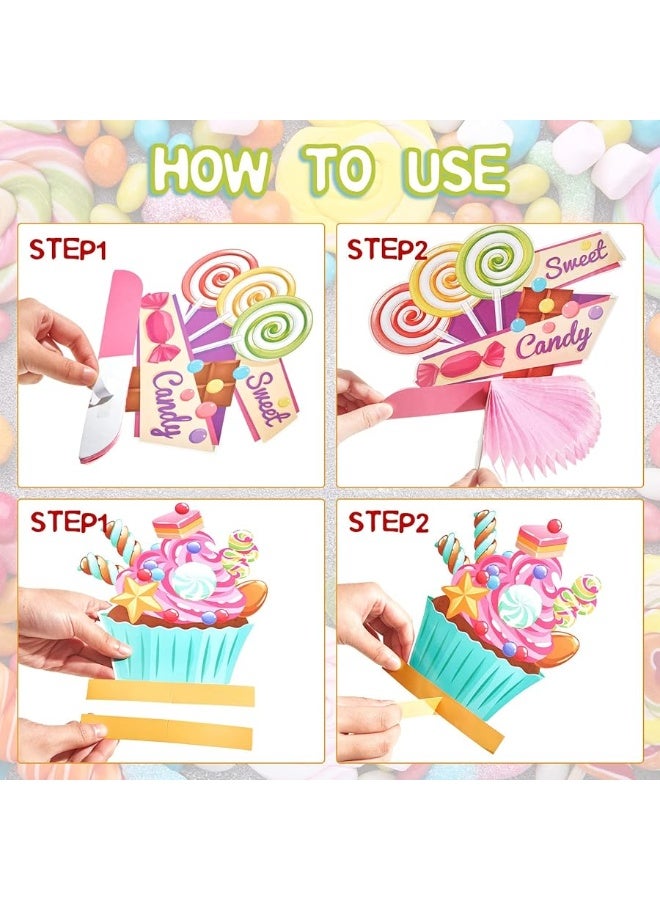 HOW TO USE

STEP1

Candy

Sweet

STEP2

Sweet

Candy

STEP1

STEP2