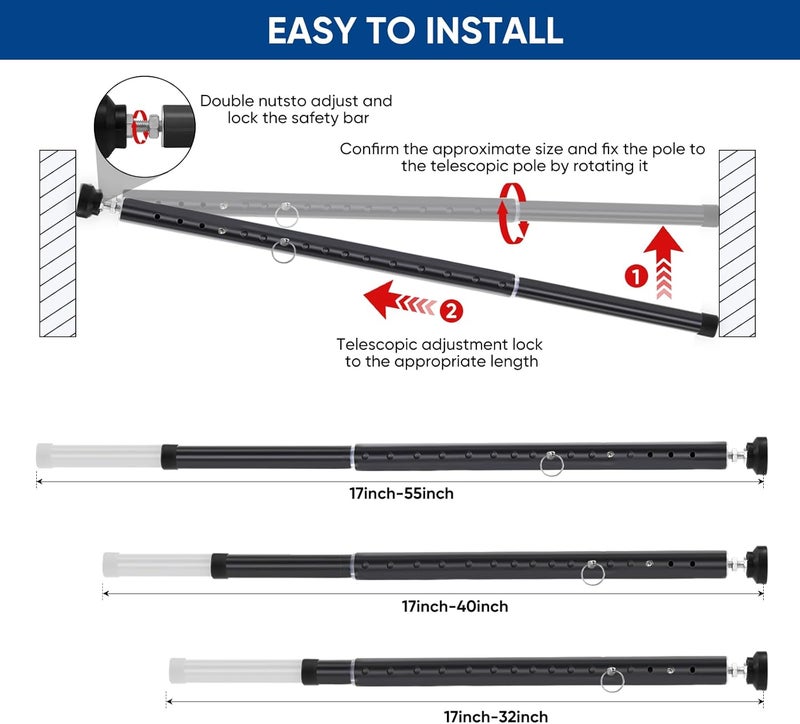 EASY TO INSTALL

Double nutsto adjust and lock the safety bar

Confirm the approximate size and fix the pole to the telescopic pole by rotating it

1

2

Telescopic adjustment lock to the appropriate length

17inch-55inch

17inch-40inch

17inch-32inch