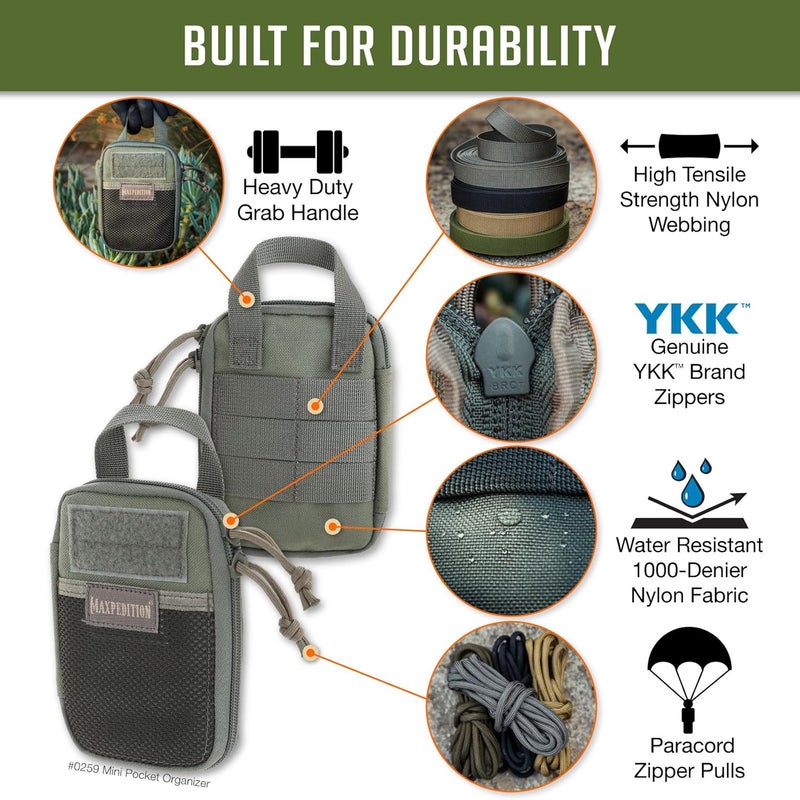 BUILT FOR DURABILITY

MAXPEDITION

Heavy Duty Grab Handle

High Tensile Strength Nylon Webbing

YKK BRC

YKK™

Genuine YKK™ Brand Zippers

Water Resistant 1000-Denier Nylon Fabric

MAXPEDITION

Paracord Zipper Pulls

#0259 Mini Pocket Organizer