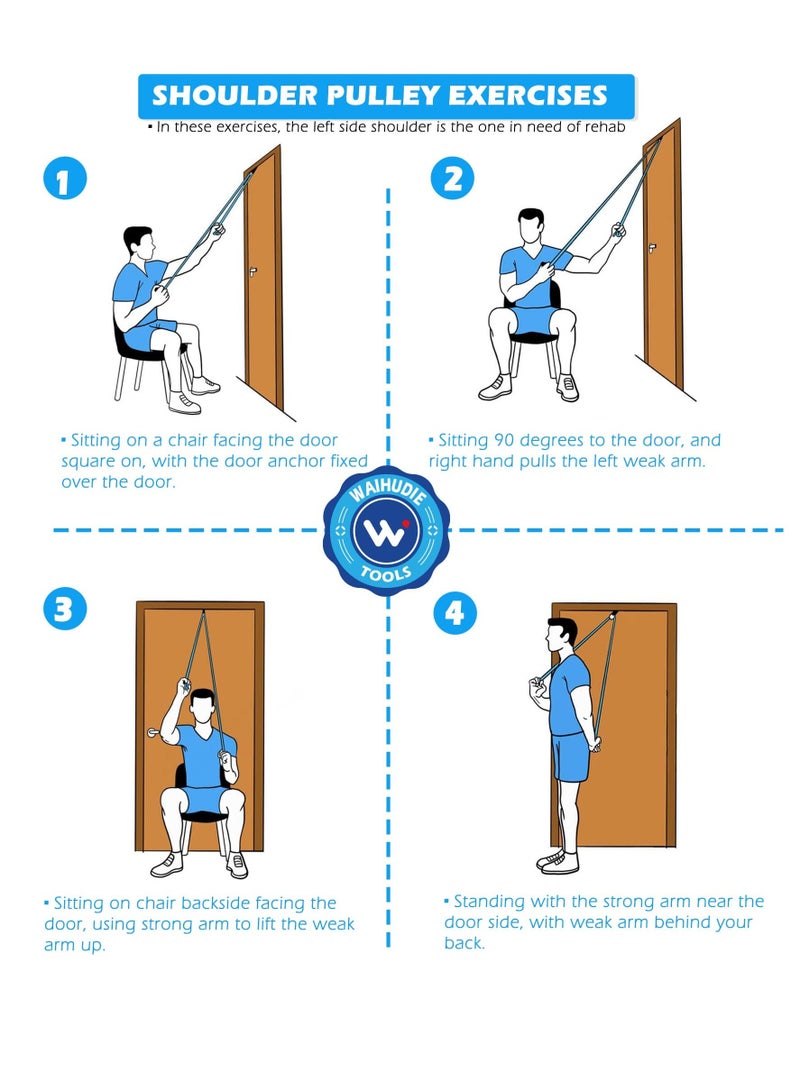 SHOULDER PULLEY EXERCISES

▪ In these exercises, the left side shoulder is the one in need of rehab

1

▪ Sitting on a chair facing the door square on, with the door anchor fixed over the door.

2

▪ Sitting 90 degrees to the door, and right hand pulls the left weak arm.

WAIHUDIE
W
TOOLS

3

▪ Sitting on chair backside facing the door, using strong arm to lift the weak arm up.

4

▪ Standing with the strong arm near the door side, with weak arm behind your back.