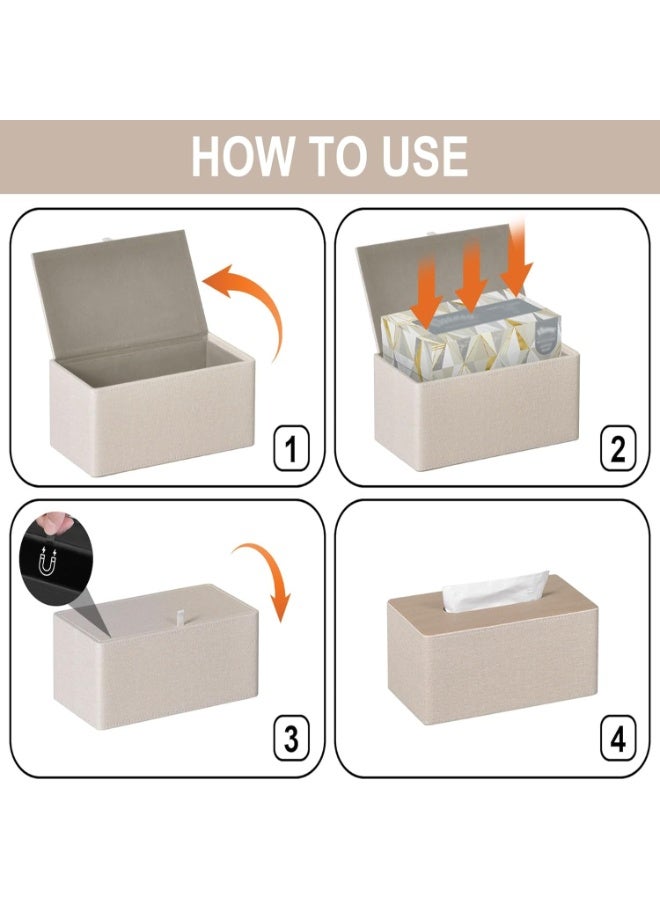 HOW TO USE

1

2

3

4