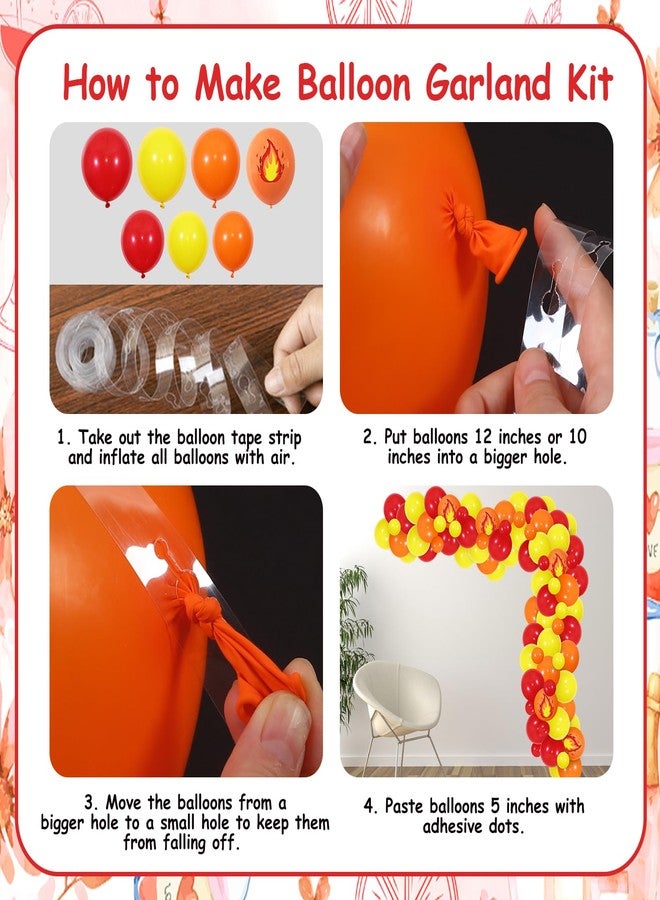 How to Make Balloon Garland Kit

1. Take out the balloon tape strip and inflate all balloons with air.

2. Put balloons 12 inches or 10 inches into a bigger hole.

3. Move the balloons from a bigger hole to a small hole to keep them from falling off.

4. Paste balloons 5 inches with adhesive dots.