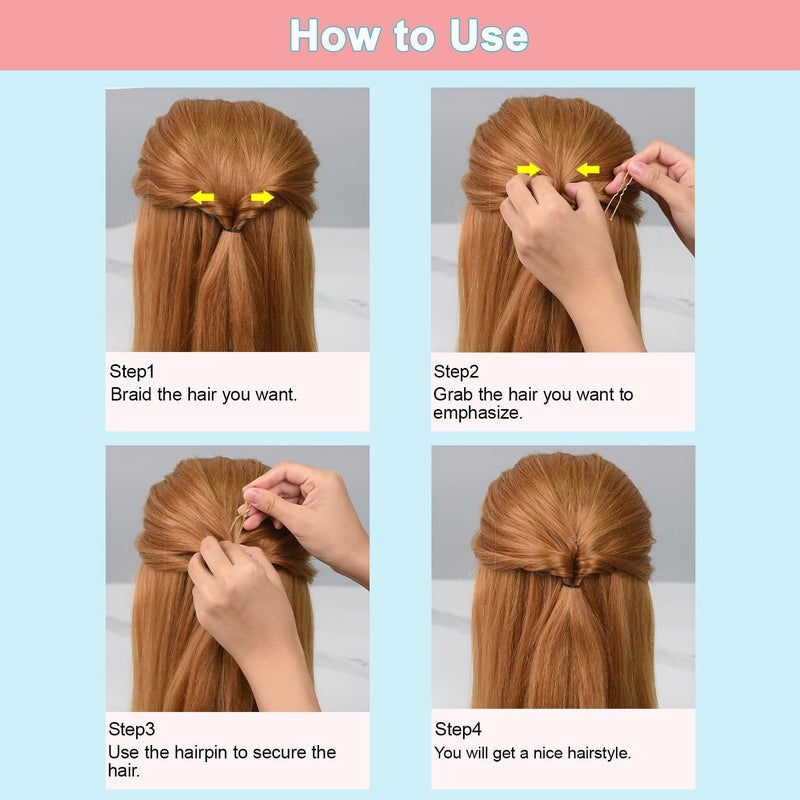 How to Use

Step1
Braid the hair you want.

Step2
Grab the hair you want to emphasize.

Step3
Use the hairpin to secure the hair.

Step4
You will get a nice hairstyle.