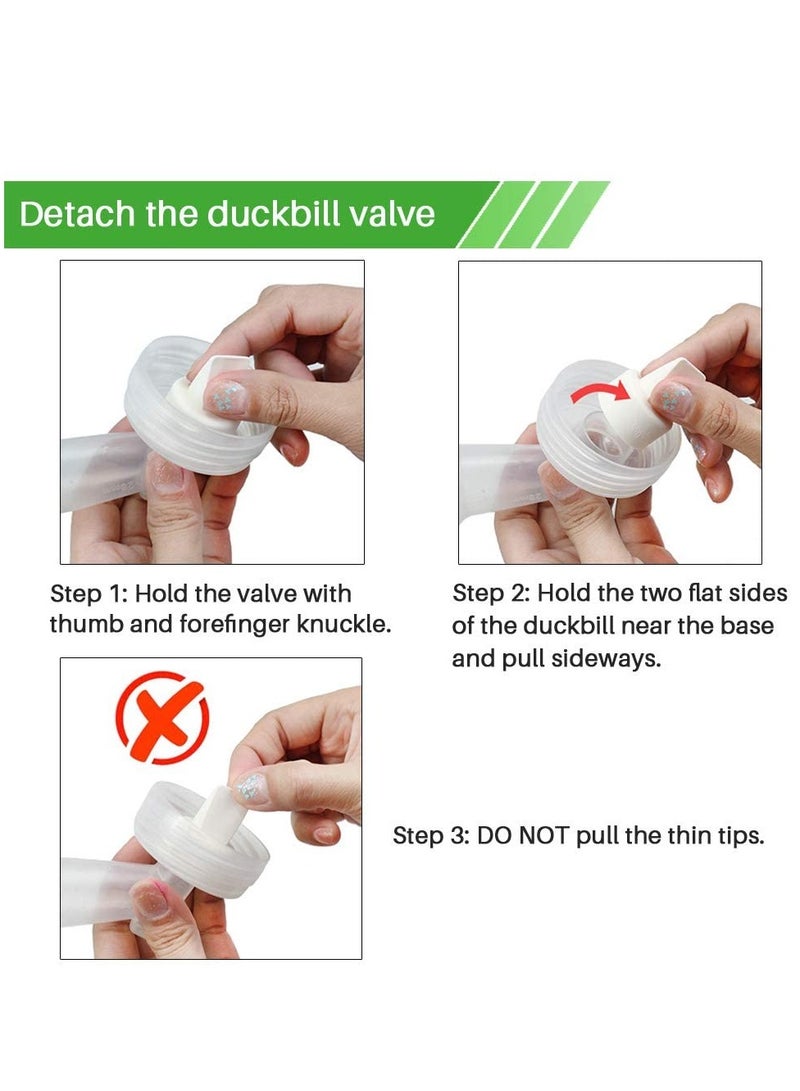 Detach the duckbill valve

Step 1: Hold the valve with thumb and forefinger knuckle.

Step 2: Hold the two flat sides of the duckbill near the base and pull sideways.

Step 3: DO NOT pull the thin tips.