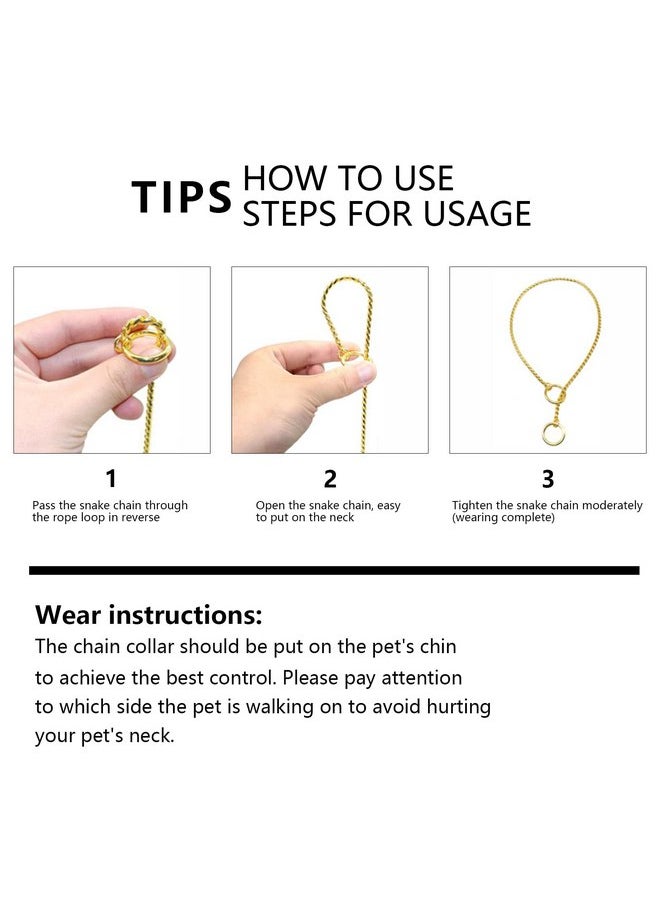 TIPS HOW TO USE
STEPS FOR USAGE

1
Pass the snake chain through the rope loop in reverse

2
Open the snake chain, easy to put on the neck

3
Tighten the snake chain moderately (wearing complete)

Wear instructions:
The chain collar should be put on the pet's chin to achieve the best control. Please pay attention to which side the pet is walking on to avoid hurting your pet's neck.