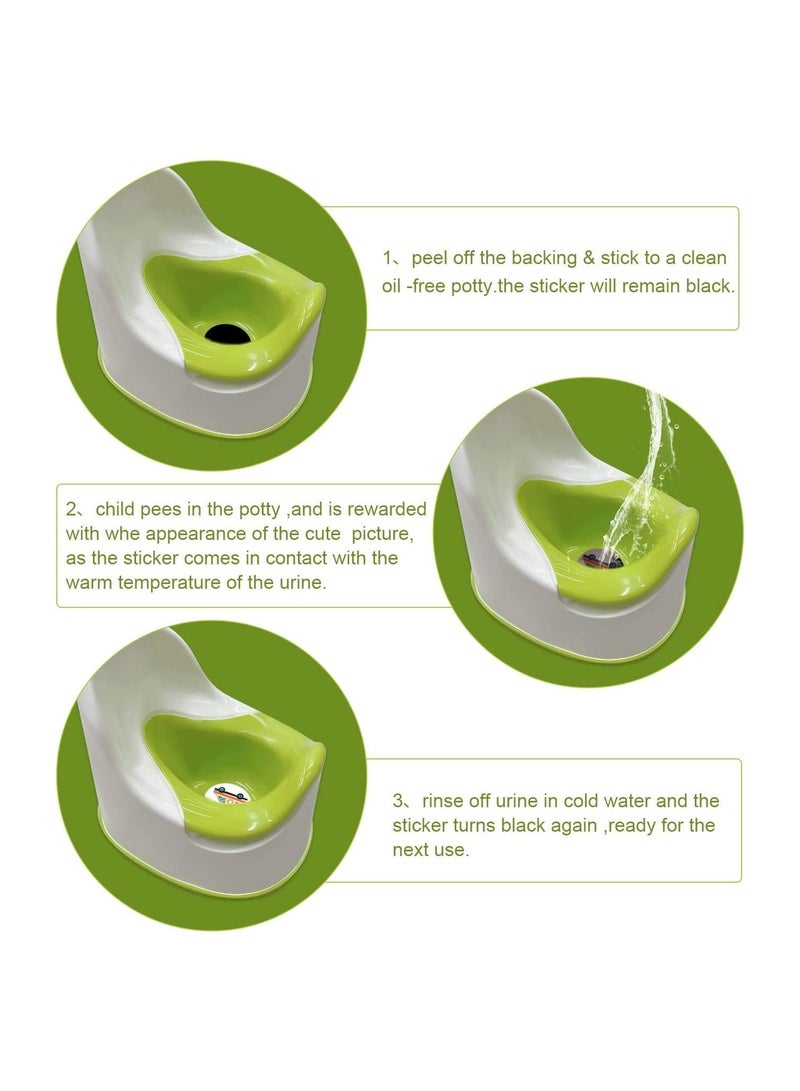 1、peel off the backing & stick to a clean oil -free potty.the sticker will remain black.

2、child pees in the potty ,and is rewarded with whe appearance of the cute picture, as the sticker comes in contact with the warm temperature of the urine.

3、rinse off urine in cold water and the sticker turns black again ,ready for the next use.