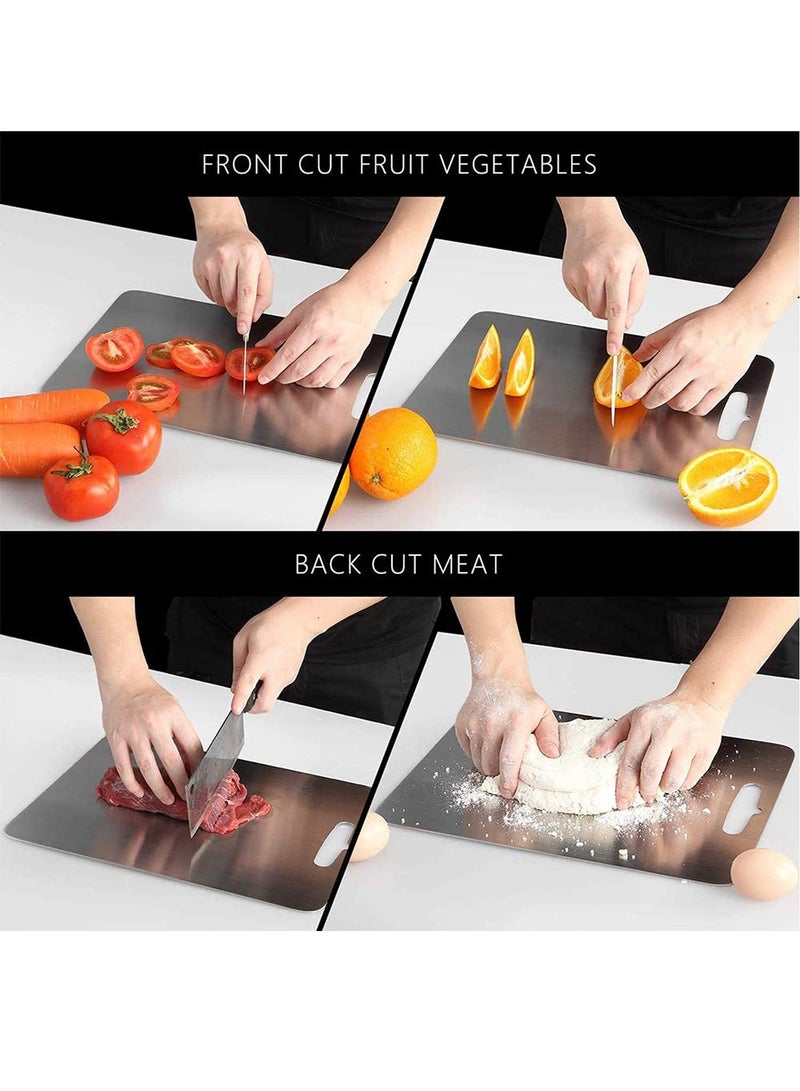 FRONT CUT FRUIT VEGETABLES

BACK CUT MEAT