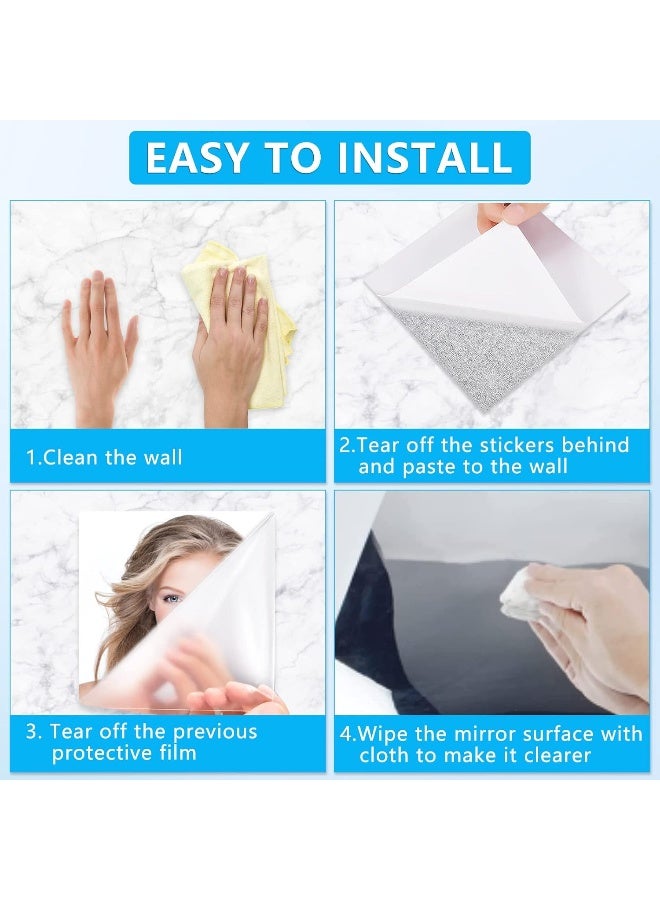 EASY TO INSTALL

1.Clean the wall

2.Tear off the stickers behind and paste to the wall

3. Tear off the previous protective film

4.Wipe the mirror surface with cloth to make it clearer