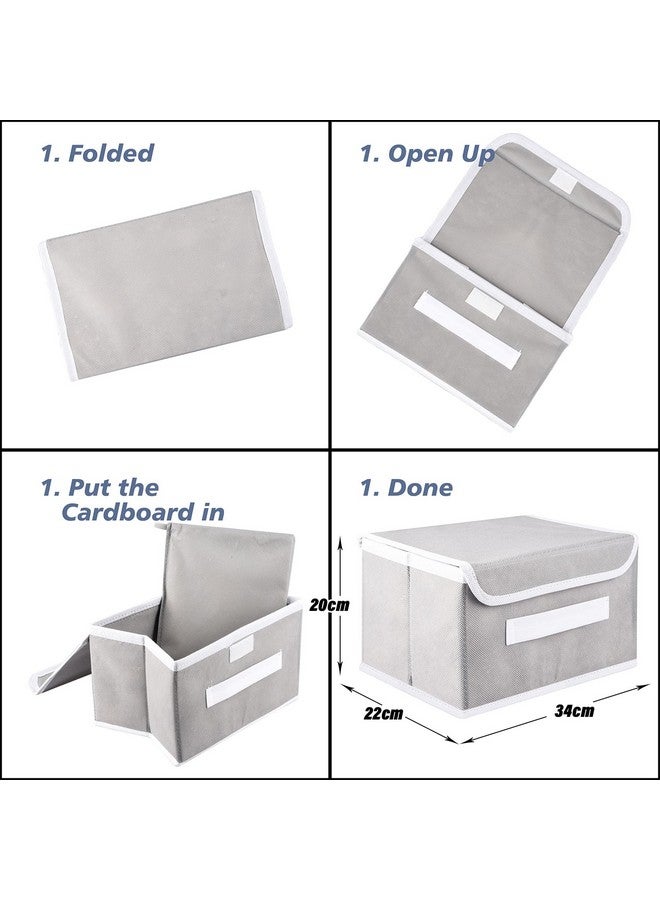 1. Folded

1. Open Up

1. Put the Cardboard in

1. Done

20cm

22cm

34cm