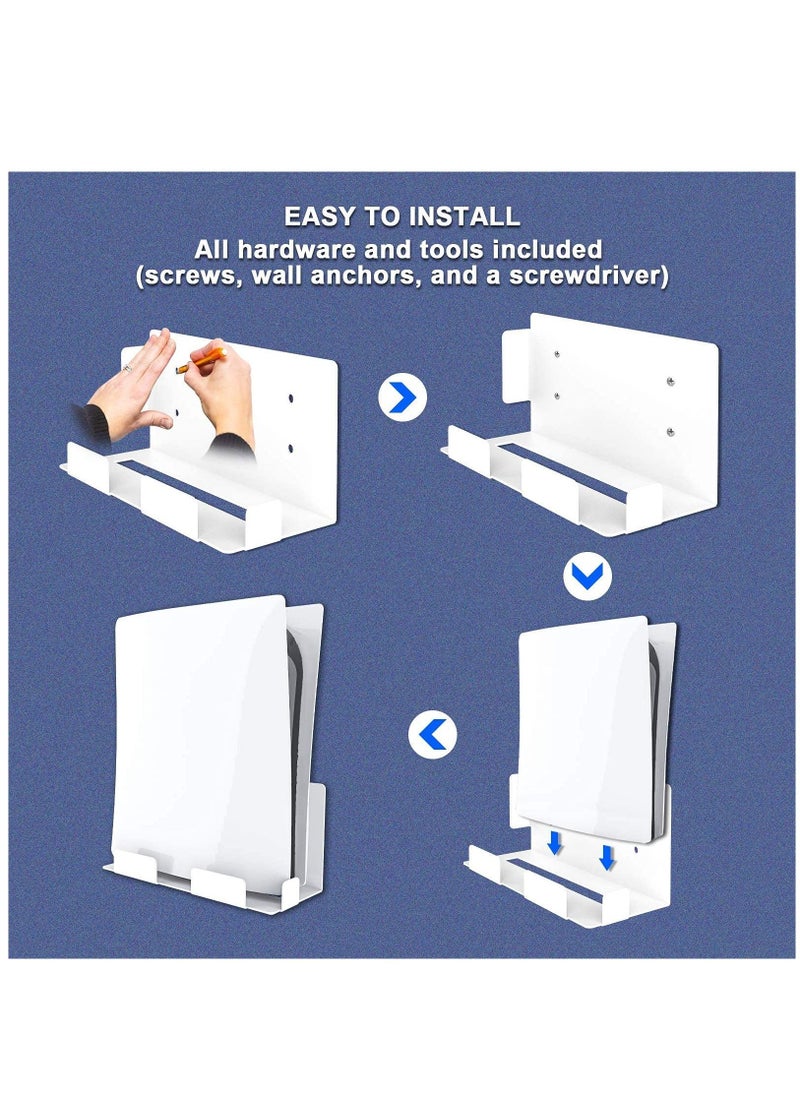 EASY TO INSTALL
All hardware and tools included
(screws, wall anchors, and a screwdriver)