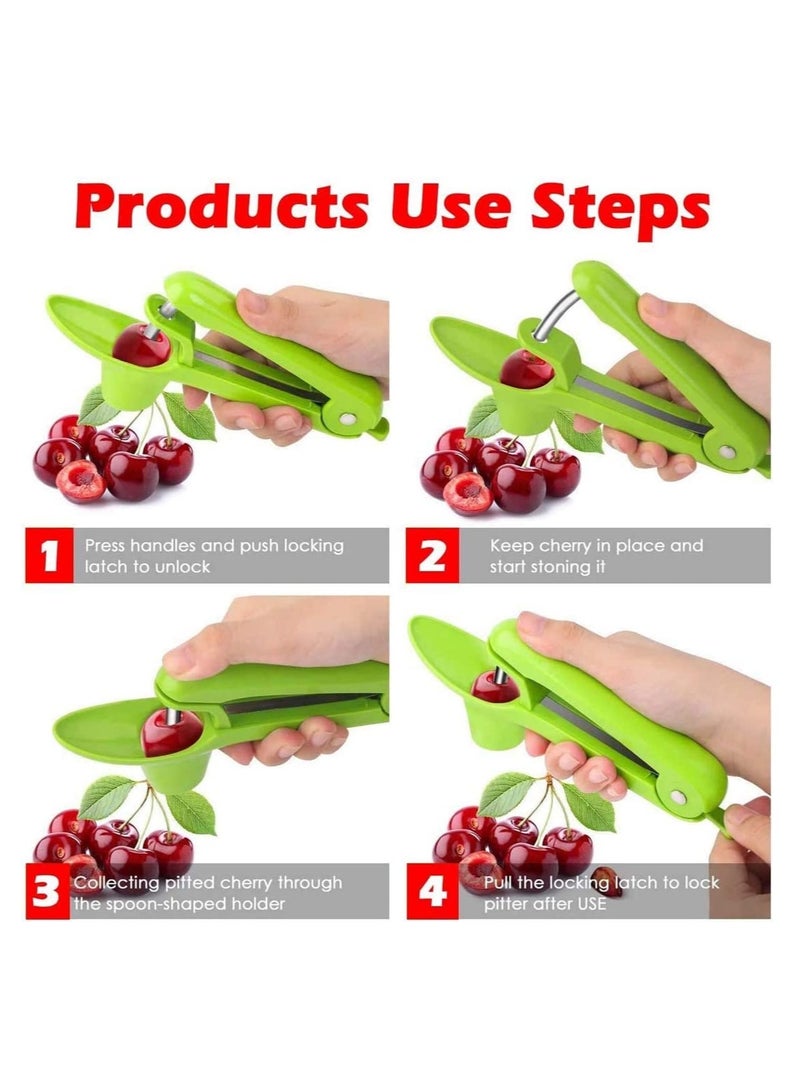 Products Use Steps

1 Press handles and push locking latch to unlock

2 Keep cherry in place and start stoning it

3 Collecting pitted cherry through the spoon-shaped holder

4 Pull the locking latch to lock pitter after USE