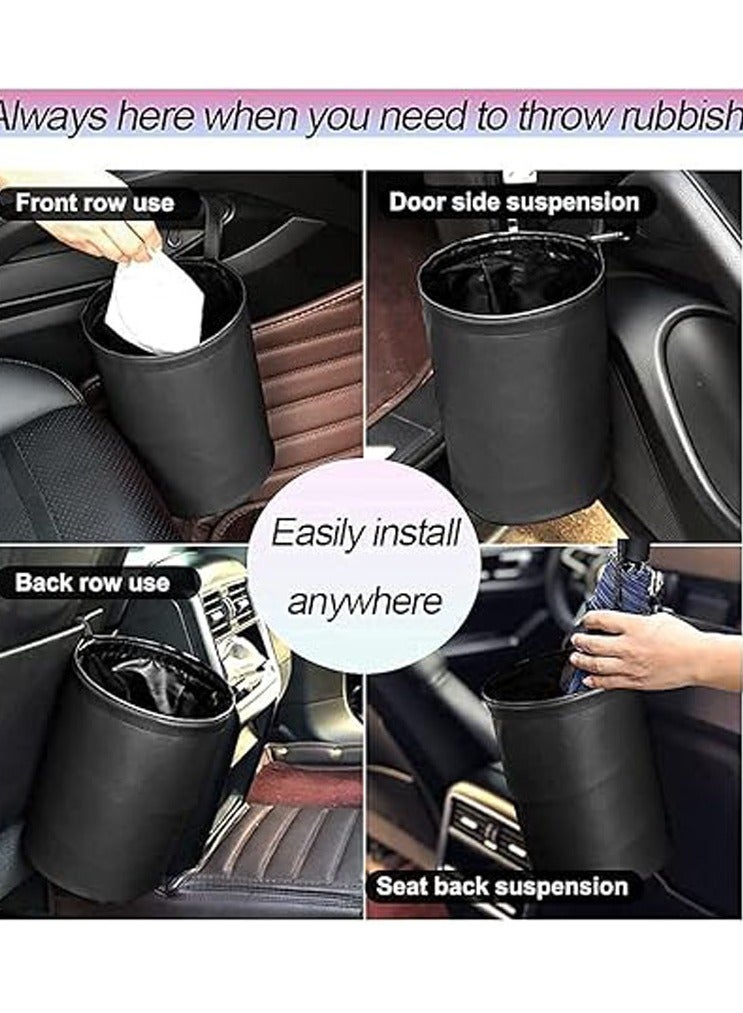 Always here when you need to throw rubbish

Front row use

Door side suspension

Easily install anywhere

Back row use

Seat back suspension