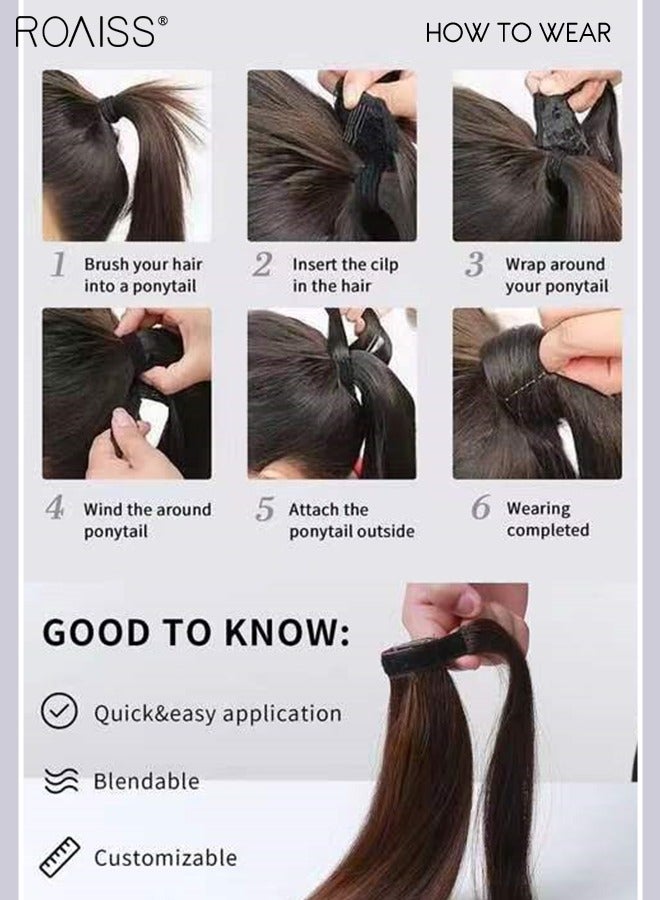 ROAISS®

HOW TO WEAR

1 Brush your hair into a ponytail

2 Insert the cilp in the hair

3 Wrap around your ponytail

4 Wind the around ponytail

5 Attach the ponytail outside

6 Wearing completed

GOOD TO KNOW:

Quick&easy application

Blendable

Customizable