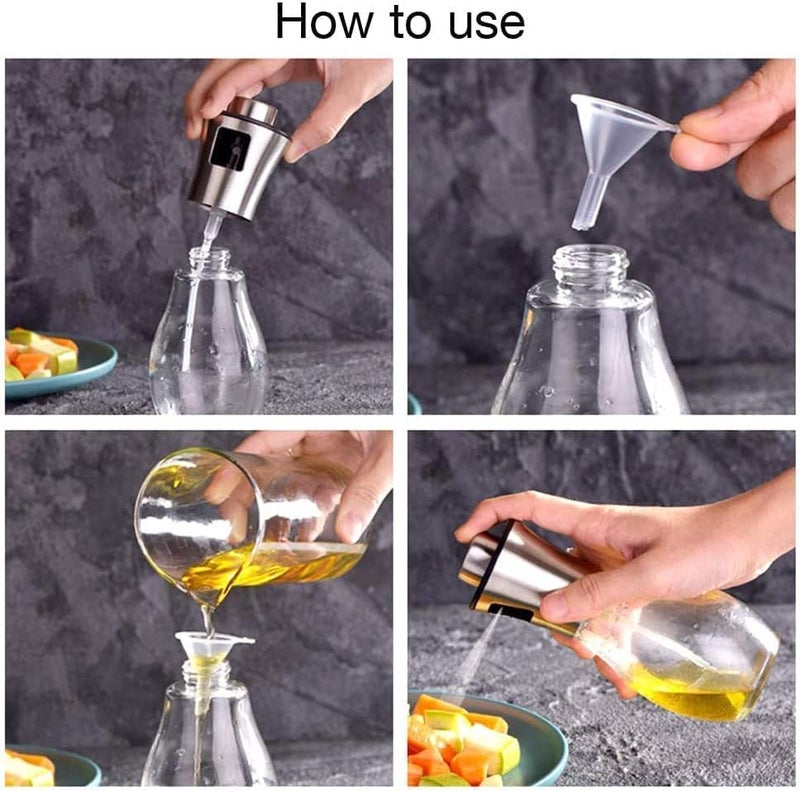 How to use