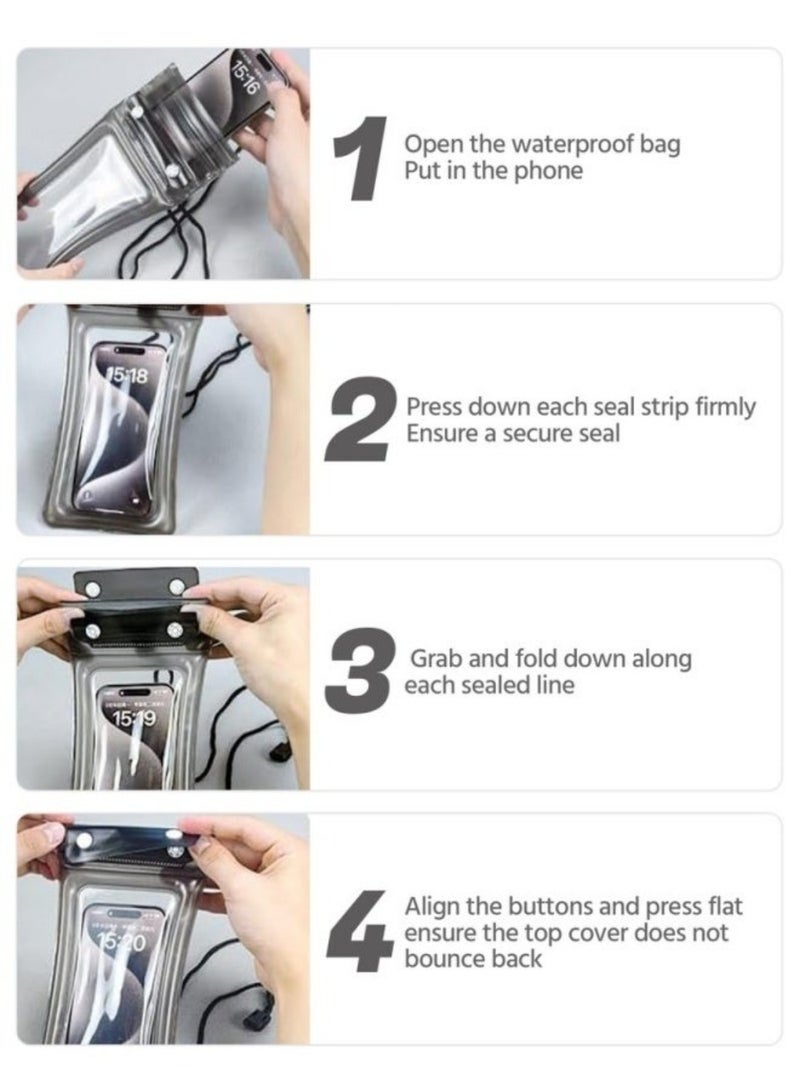 15:16

1 Open the waterproof bag
Put in the phone

15:18

2 Press down each seal strip firmly
Ensure a secure seal

15:19

3 Grab and fold down along
each sealed line

15:20

4 Align the buttons and press flat
ensure the top cover does not
bounce back