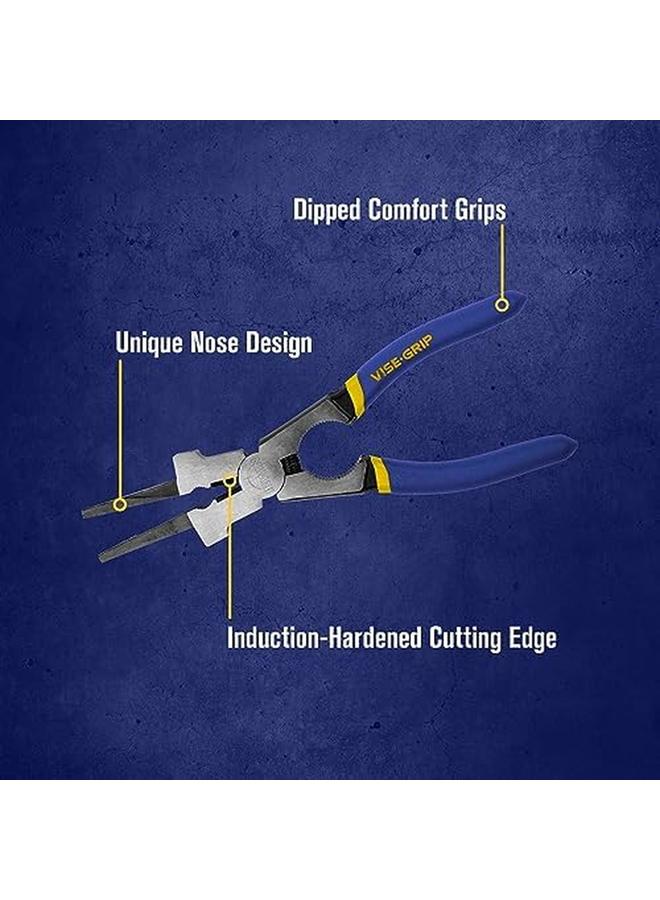 Dipped Comfort Grips

Unique Nose Design

VISE-GRIP

Induction-Hardened Cutting Edge