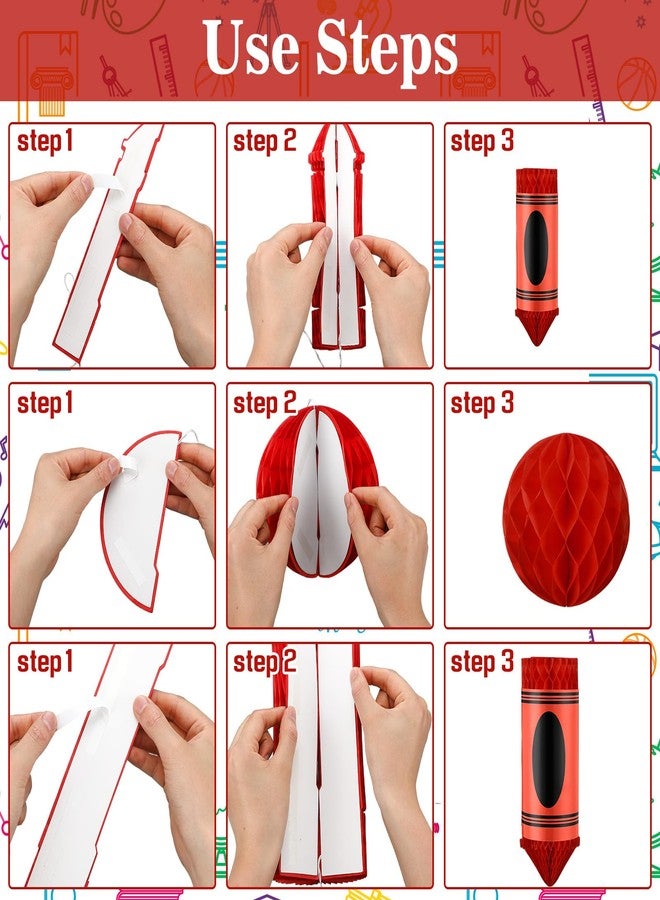 Use Steps

step 1

step 2

step 3

step 1

step 2

step 3

step 1

step 2

step 3