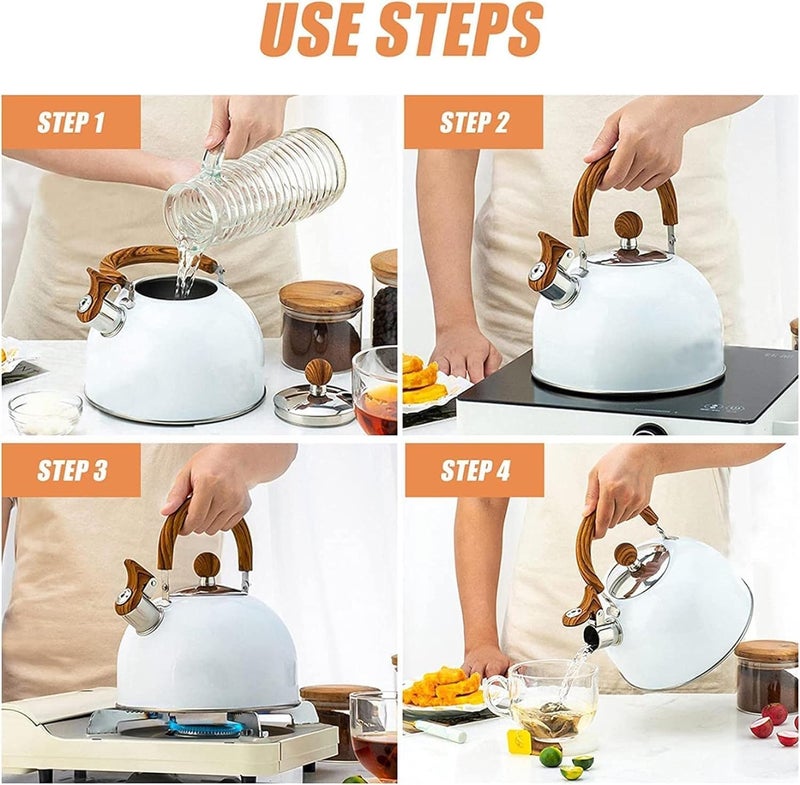 USE STEPS

STEP 1

STEP 2

STEP 3

STEP 4