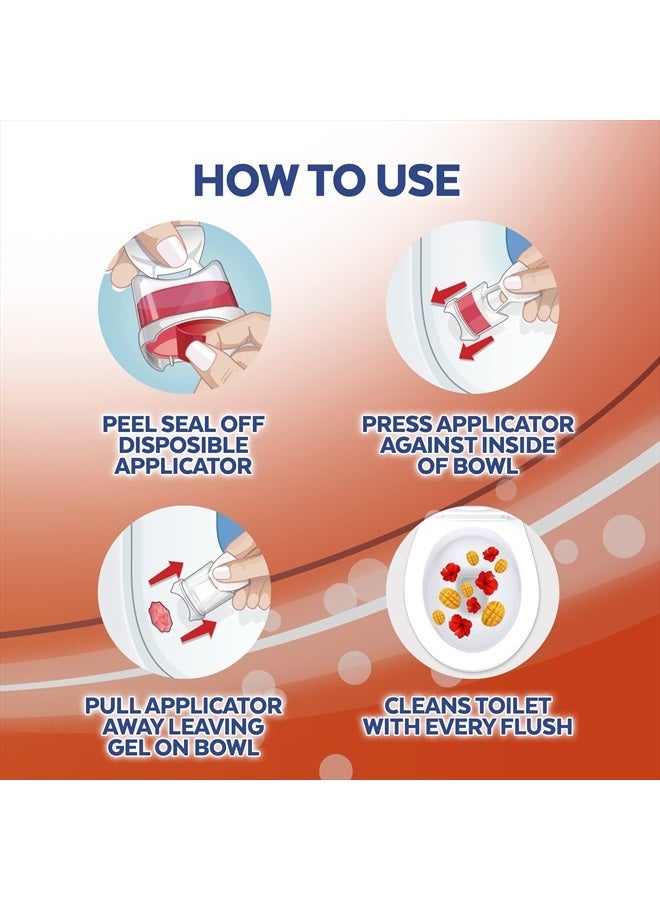 HOW TO USE

PEEL SEAL OFF DISPOSIBLE APPLICATOR

PRESS APPLICATOR AGAINST INSIDE OF BOWL

PULL APPLICATOR AWAY LEAVING GEL ON BOWL

CLEANS TOILET WITH EVERY FLUSH